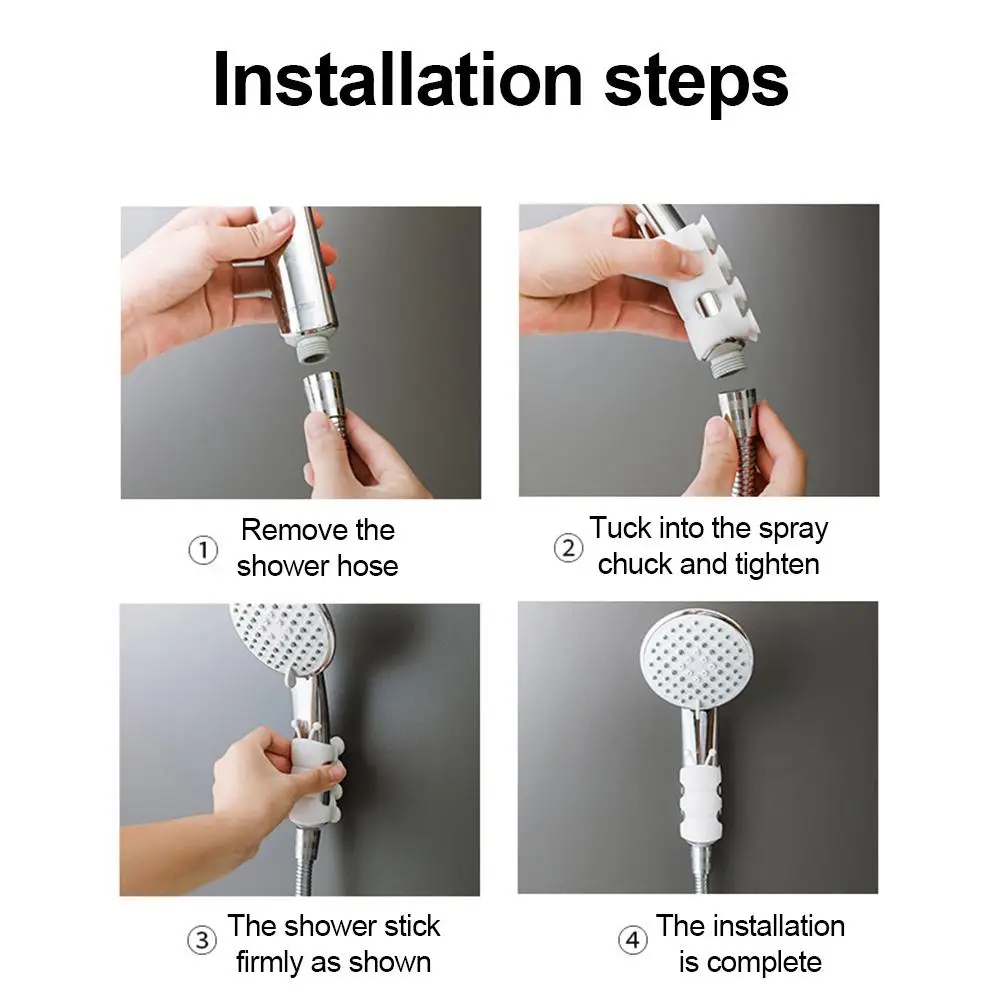 Installation steps

① Remove the shower hose

② Tuck into the spray chuck and tighten

③ The shower stick firmly as shown

④ The installation is complete