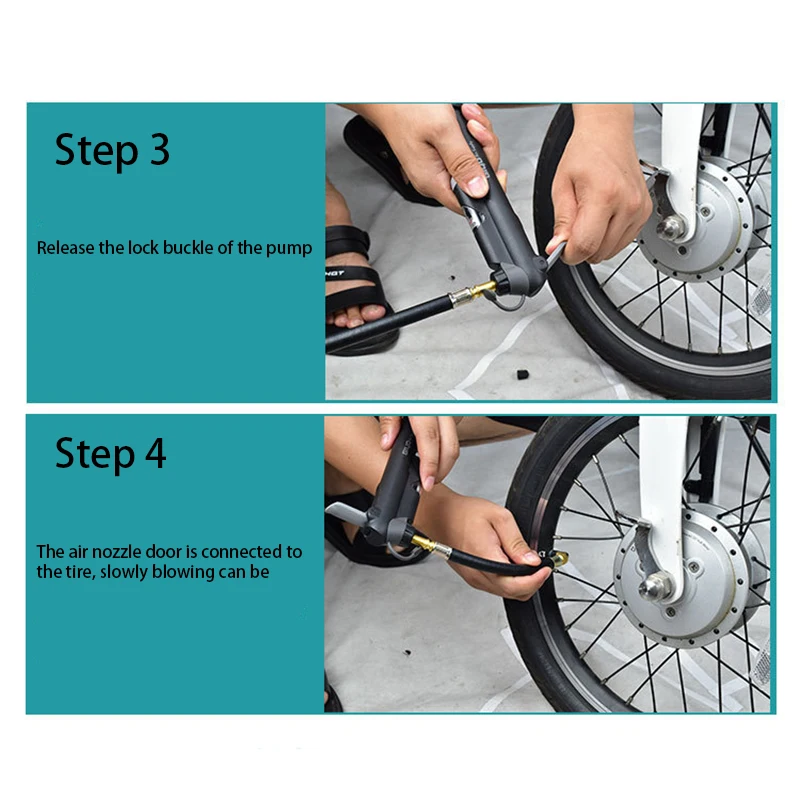 Step 3

Release the lock buckle of the pump

Step 4

The air nozzle door is connected to the tire, slowly blowing can be