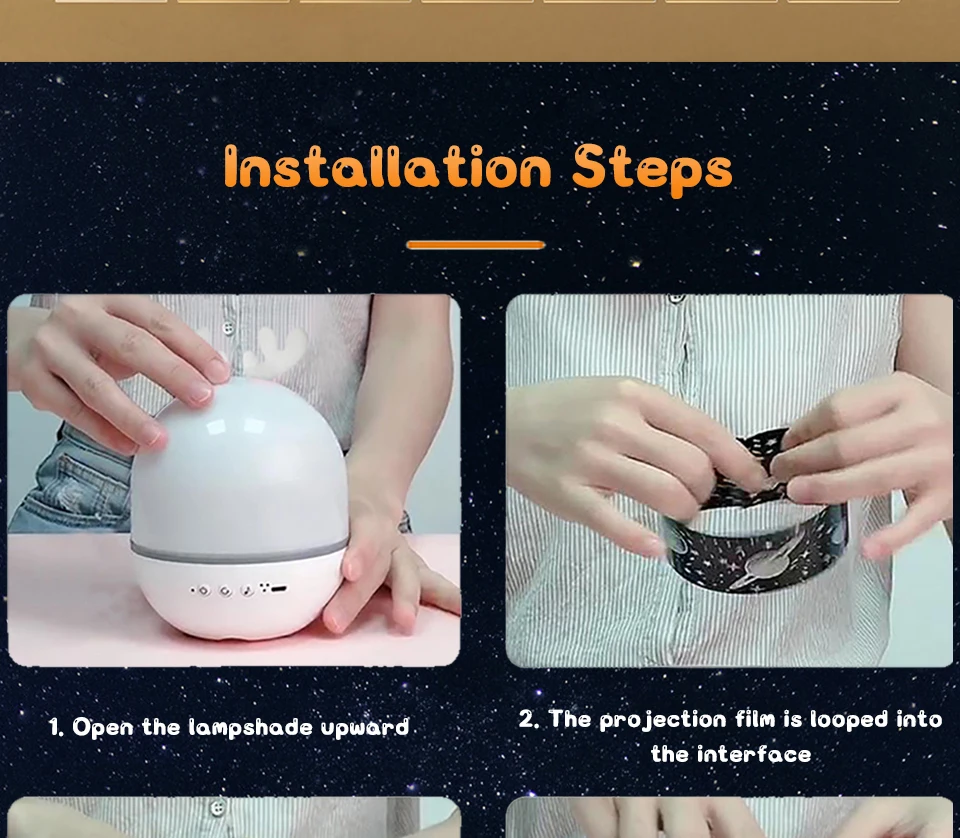 Installation Steps

1. Open the lampshade upward

2. The projection film is looped into the interface