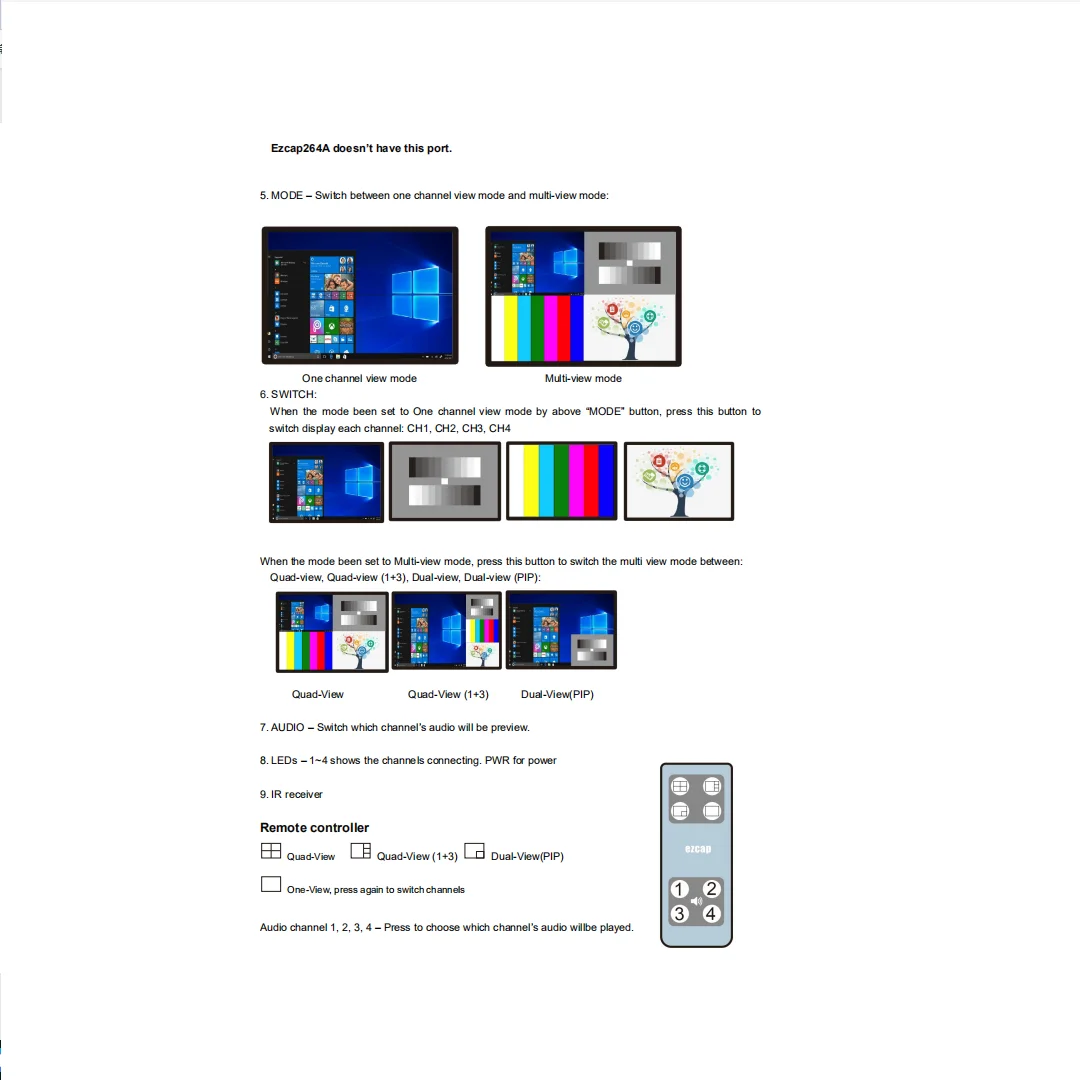 Ezcap264A doesn't have this port.

5. MODE – Switch between one channel view mode and multi-view mode:

One channel view mode

Multi-view mode

6. SWITCH:

When the mode been set to One channel view mode by above "MODE" button, press this button to switch display each channel: CH1, CH2, CH3, CH4

When the mode been set to Multi-view mode, press this button to switch the multi view mode between: Quad-view, Quad-view (1+3), Dual-view, Dual-view (PIP):

Quad-View

Quad-View (1+3)

Dual-View(PIP)

7. AUDIO – Switch which channel's audio will be preview.

8. LEDs – 1~4 shows the channels connecting. PWR for power

9. IR receiver

Remote controller

Quad-View Quad-View (1+3) Dual-View(PIP)

One-View, press again to switch channels

Audio channel 1, 2, 3, 4 – Press to choose which channel's audio willbe played.

ezcap

1 2 3 4