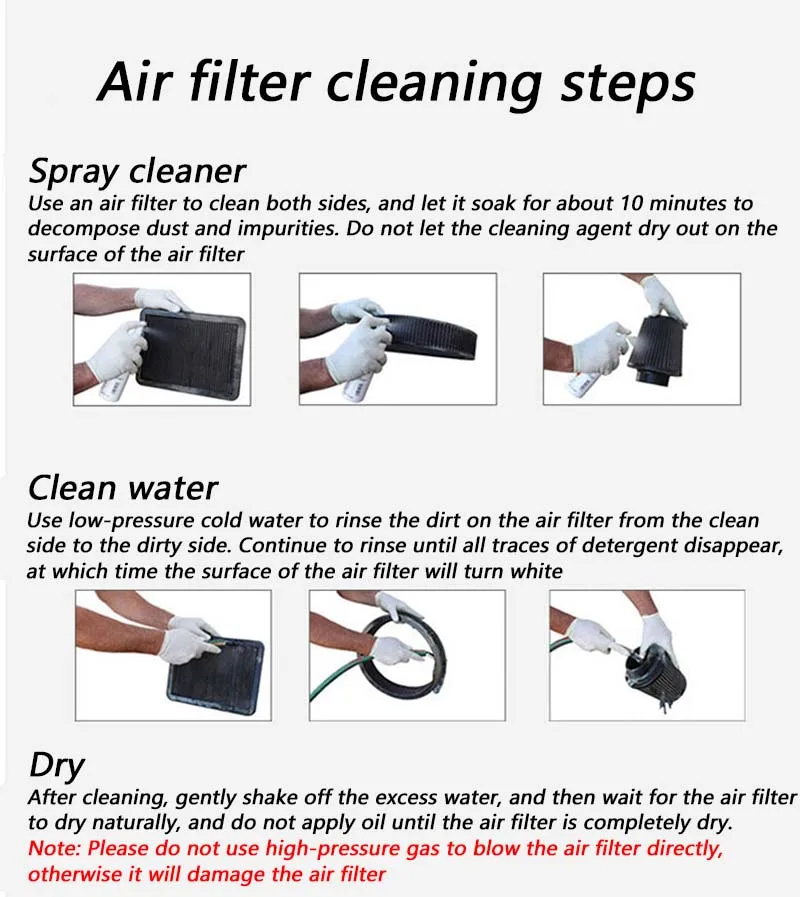 Air filter cleaning steps

Spray cleaner
Use an air filter to clean both sides, and let it soak for about 10 minutes to decompose dust and impurities. Do not let the cleaning agent dry out on the surface of the air filter

Clean water
Use low-pressure cold water to rinse the dirt on the air filter from the clean side to the dirty side. Continue to rinse until all traces of detergent disappear, at which time the surface of the air filter will turn white

Dry
After cleaning, gently shake off the excess water, and then wait for the air filter to dry naturally, and do not apply oil until the air filter is completely dry.
Note: Please do not use high-pressure gas to blow the air filter directly, otherwise it will damage the air filter