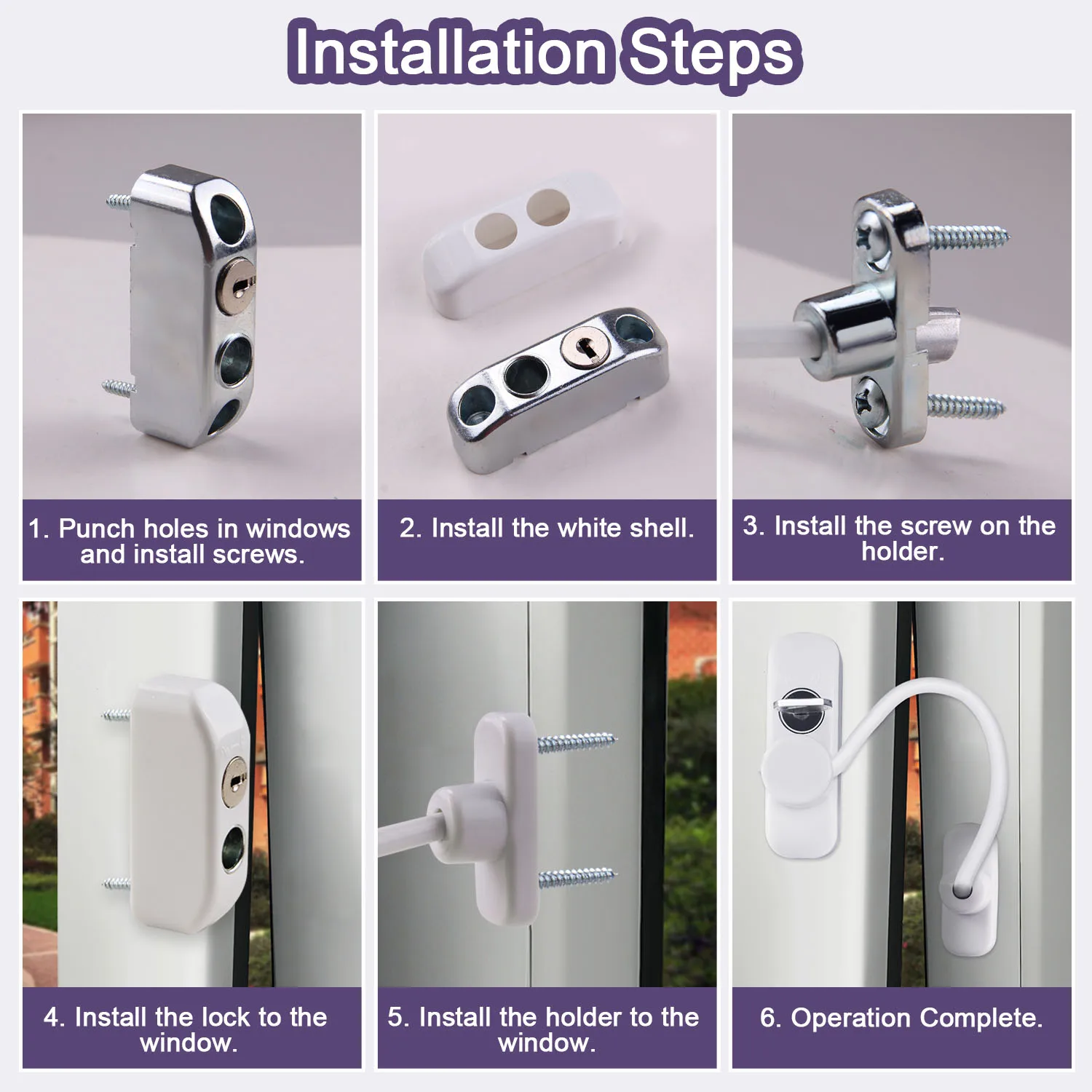 Installation Steps

1. Punch holes in windows and install screws.

2. Install the white shell.

3. Install the screw on the holder.

4. Install the lock to the window.

5. Install the holder to the window.

6. Operation Complete.