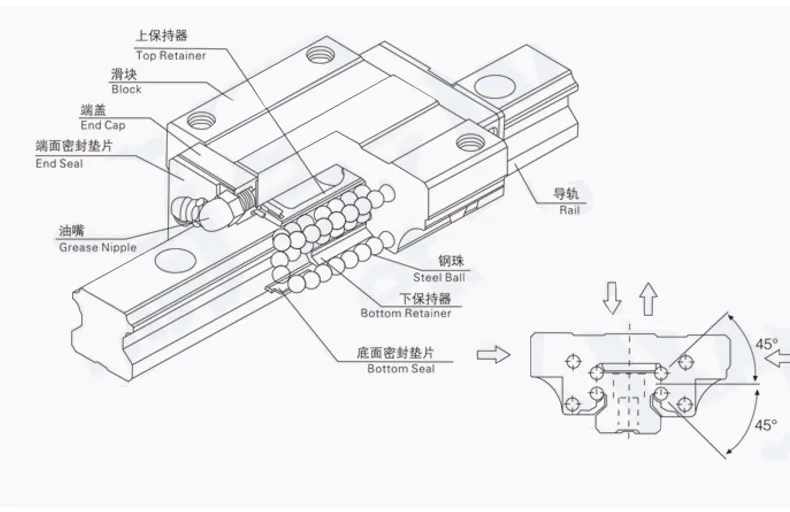 上保持器
Top Retainer
滑块
Block
端盖
End Cap
端面密封垫片
End Seal
油嘴
Grease Nipple
导轨
Rail
钢珠
Steel Ball
下保持器
Bottom Retainer
底面密封垫片
Bottom Seal
45°
45°