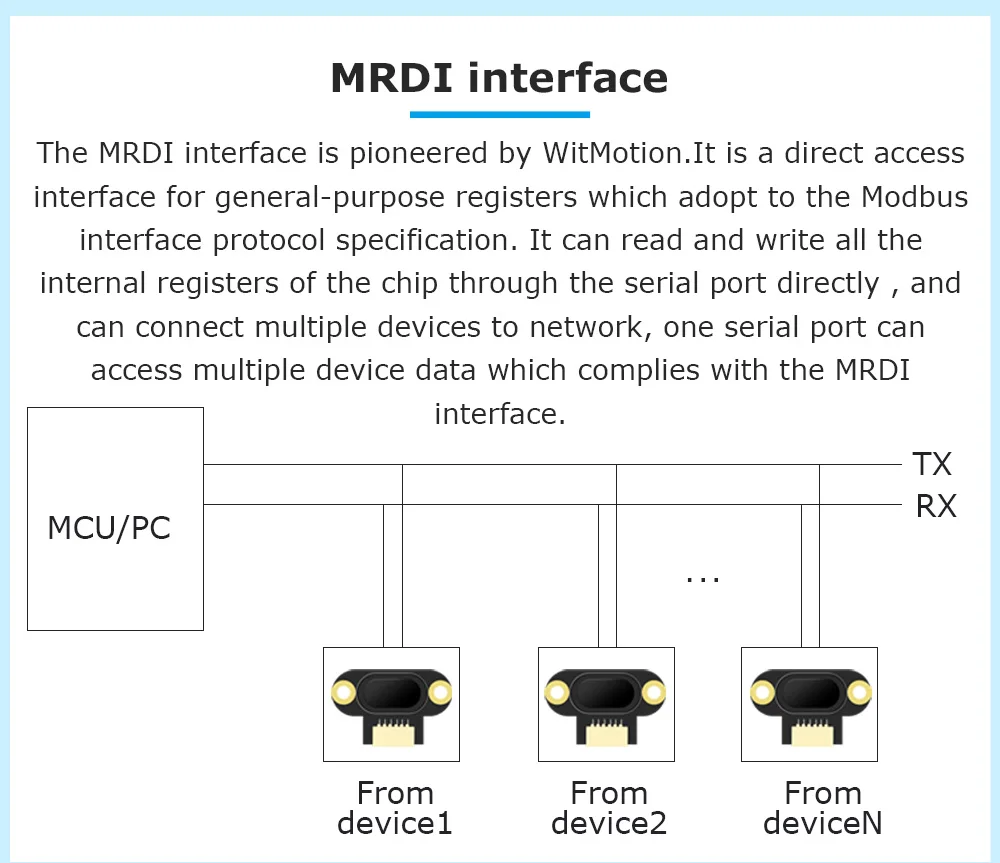 MRDI interface

The MRDI interface is pioneered by WitMotion.It is a direct access interface for general-purpose registers which adopt to the Modbus interface protocol specification. It can read and write all the internal registers of the chip through the serial port directly , and can connect multiple devices to network, one serial port can access multiple device data which complies with the MRDI interface.

MCU/PC

TX

RX

...

From device1

From device2

From deviceN