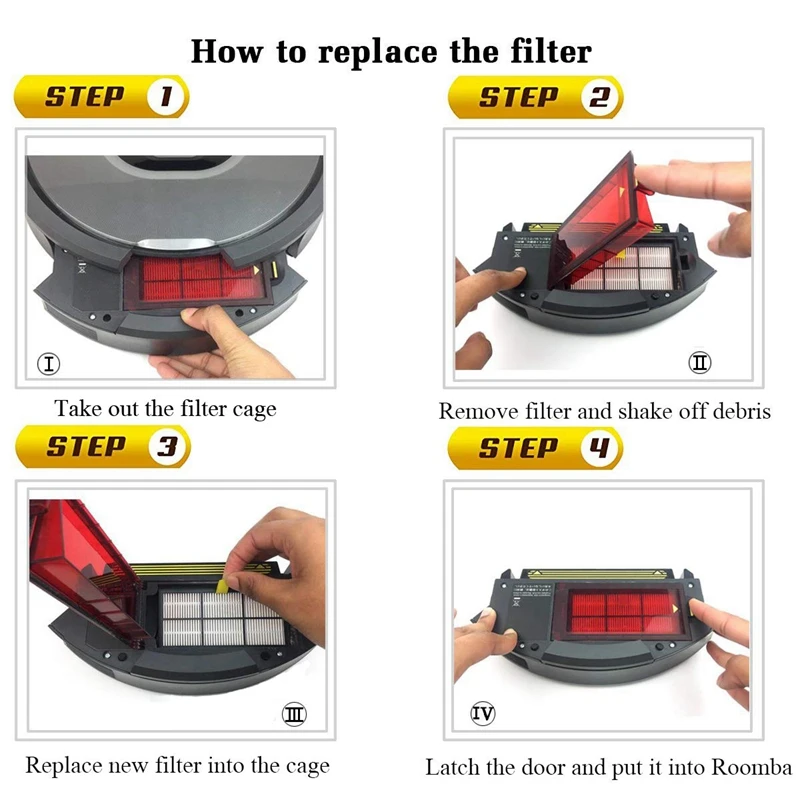 How to replace the filter

STEP 1

Ⅰ

Take out the filter cage

STEP 2

Ⅱ

Remove filter and shake off debris

STEP 3

Ⅲ

Replace new filter into the cage

STEP 4

Ⅳ

Latch the door and put it into Roomba