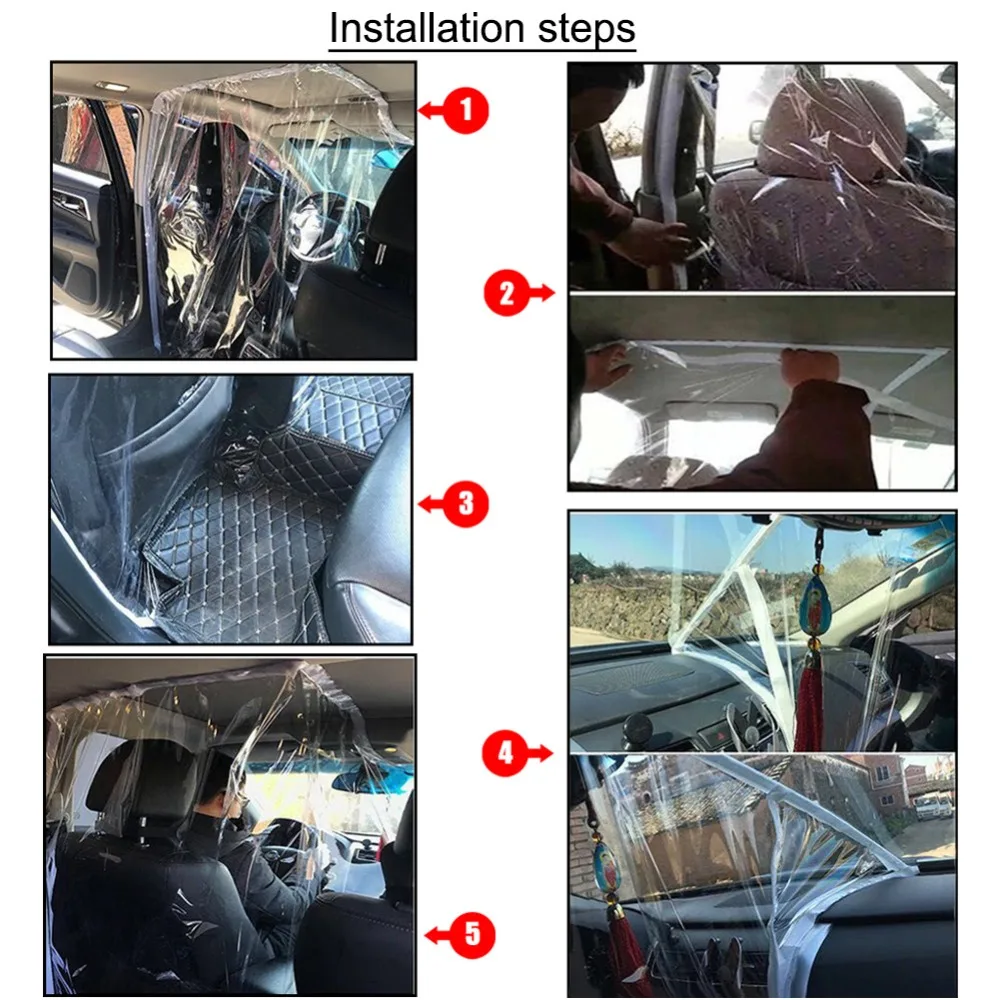 Installation steps

1

2

3

4

5