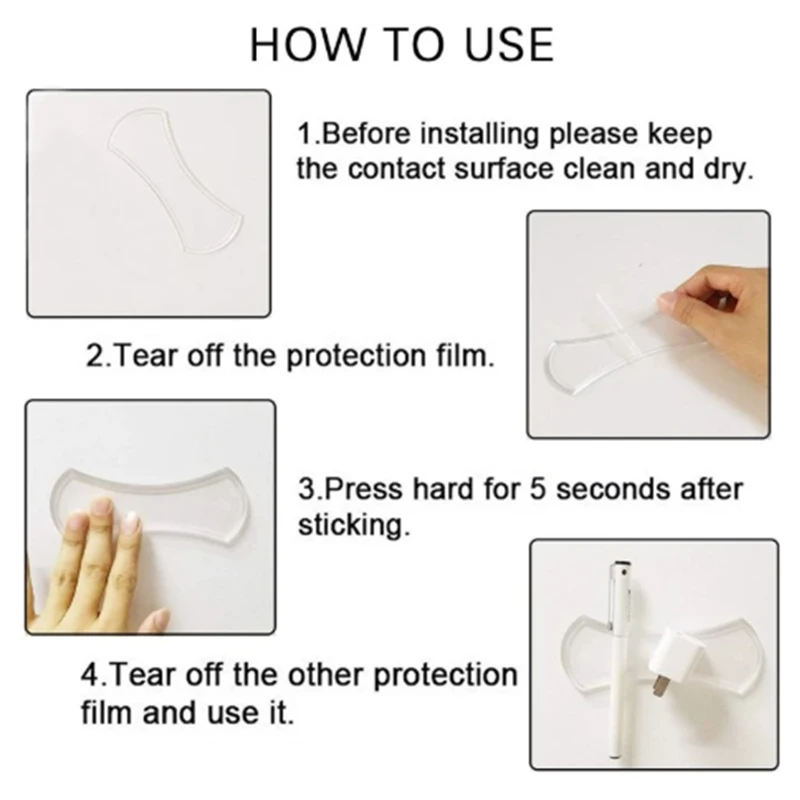 HOW TO USE

1.Before installing please keep the contact surface clean and dry.

2.Tear off the protection film.

3.Press hard for 5 seconds after sticking.

4.Tear off the other protection film and use it.