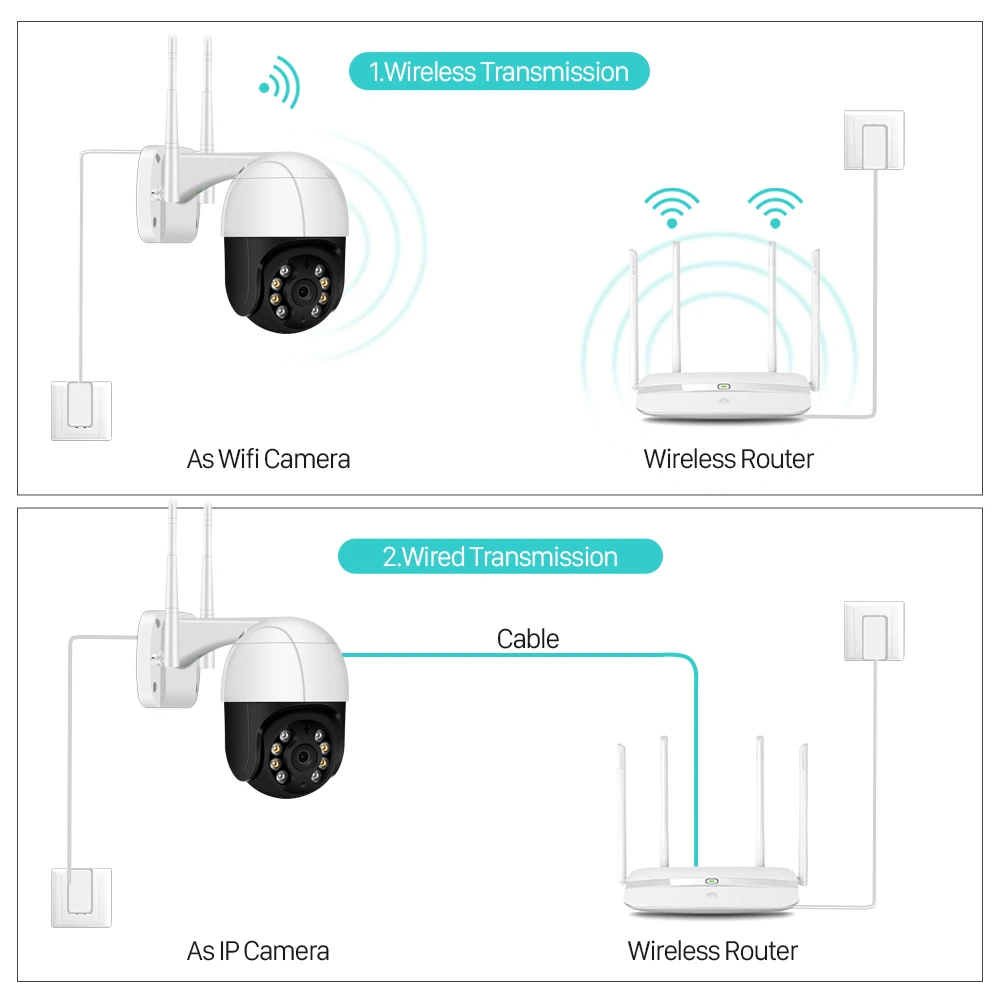 1.Wireless Transmission

As Wifi Camera

Wireless Router

2.Wired Transmission

Cable

As IP Camera

Wireless Router