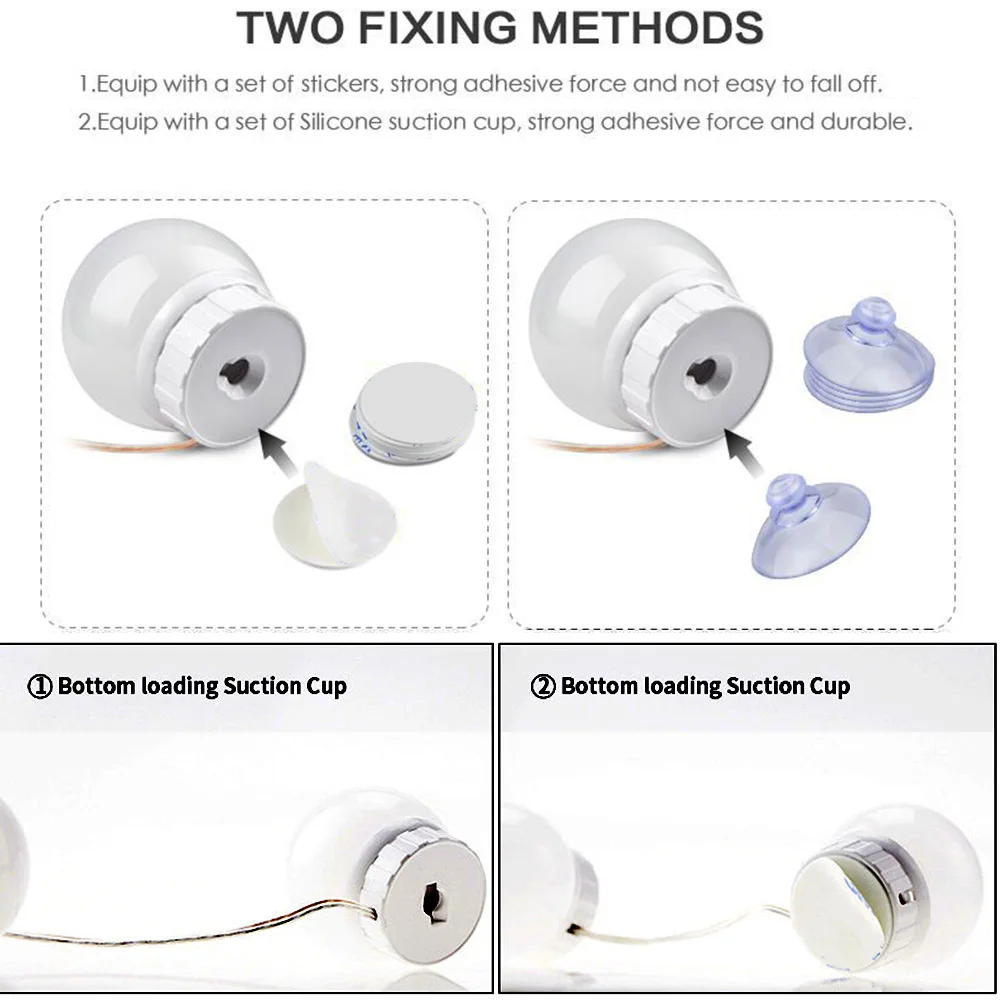 TWO FIXING METHODS

1.Equip with a set of stickers, strong adhesive force and not easy to fall off.
2.Equip with a set of Silicone suction cup, strong adhesive force and durable.

① Bottom loading Suction Cup

② Bottom loading Suction Cup