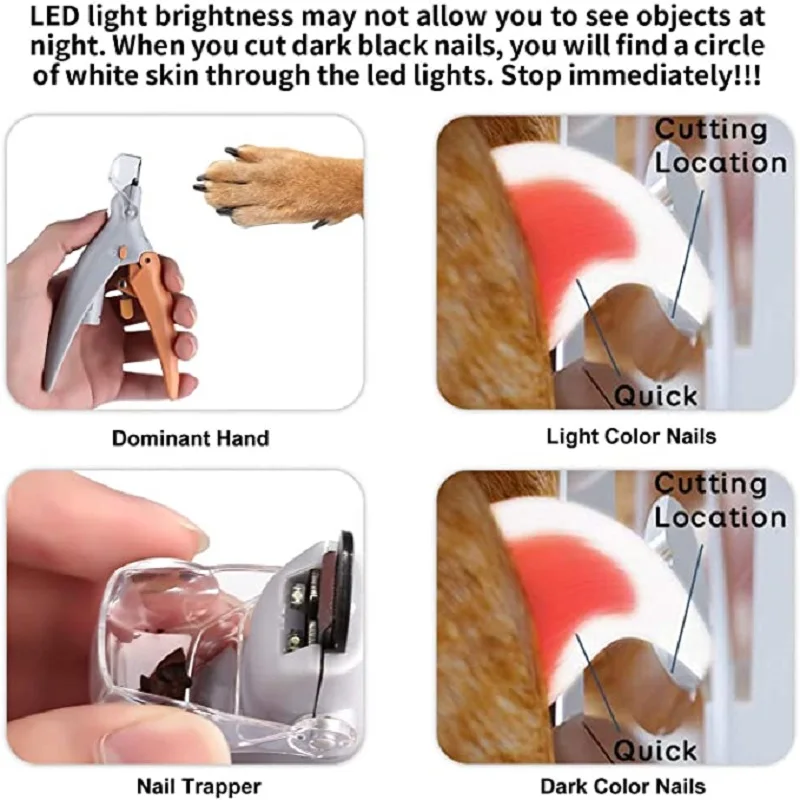 LED light brightness may not allow you to see objects at night. When you cut dark black nails, you will find a circle of white skin through the led lights. Stop immediately!!!

Dominant Hand

Cutting Location

Quick

Light Color Nails

Nail Trapper

Cutting Location

Quick

Dark Color Nails