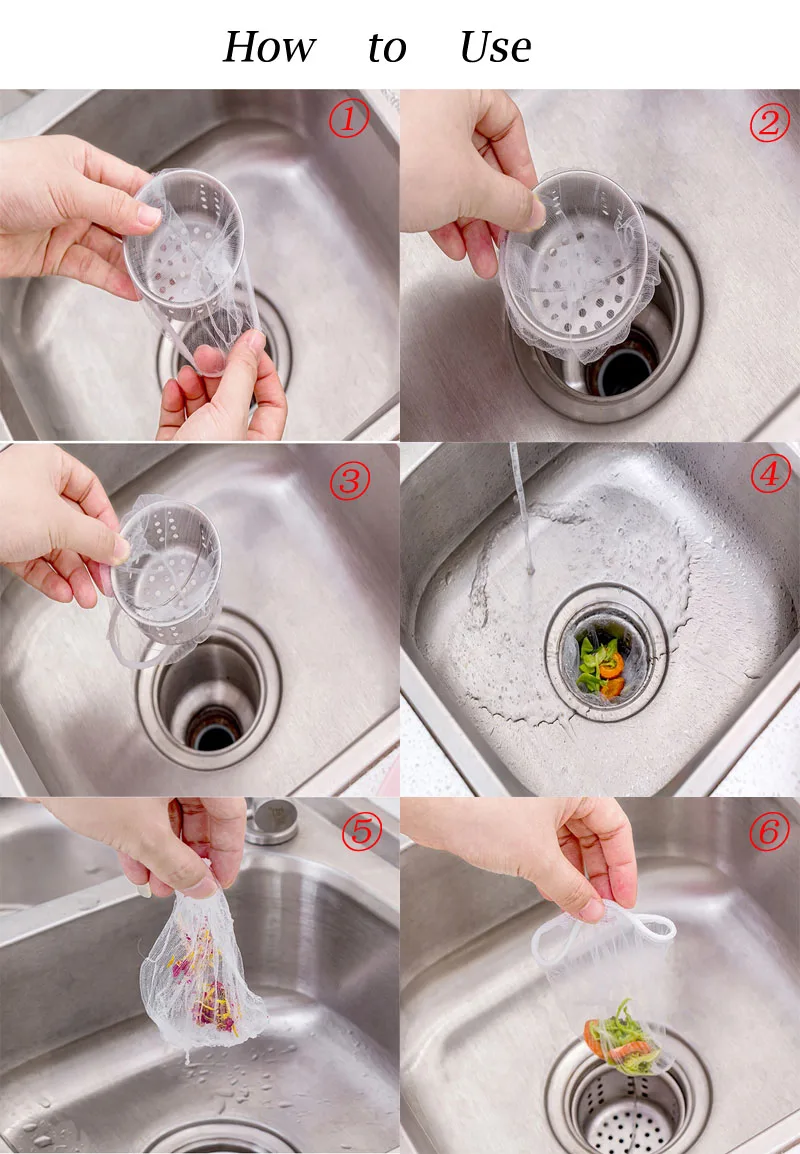 How to Use

①

②

③

④

⑤

⑥