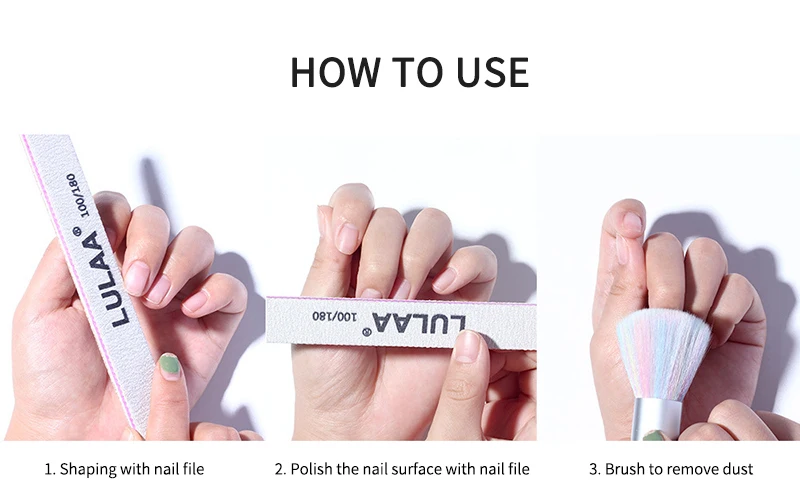 HOW TO USE

LULAA®
100/180

LULAA®
100/180

1. Shaping with nail file

2. Polish the nail surface with nail file

3. Brush to remove dust