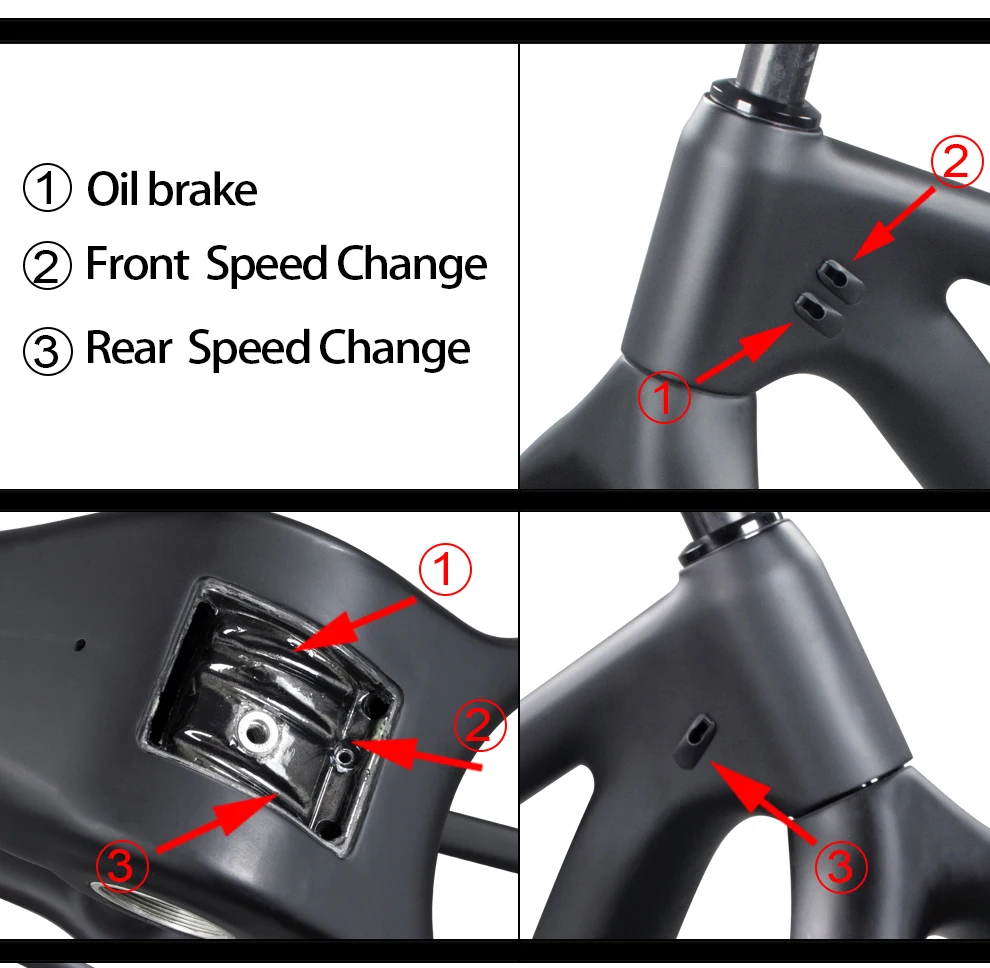 ① Oil brake
② Front Speed Change
③ Rear Speed Change

②
①

①
②
③

③