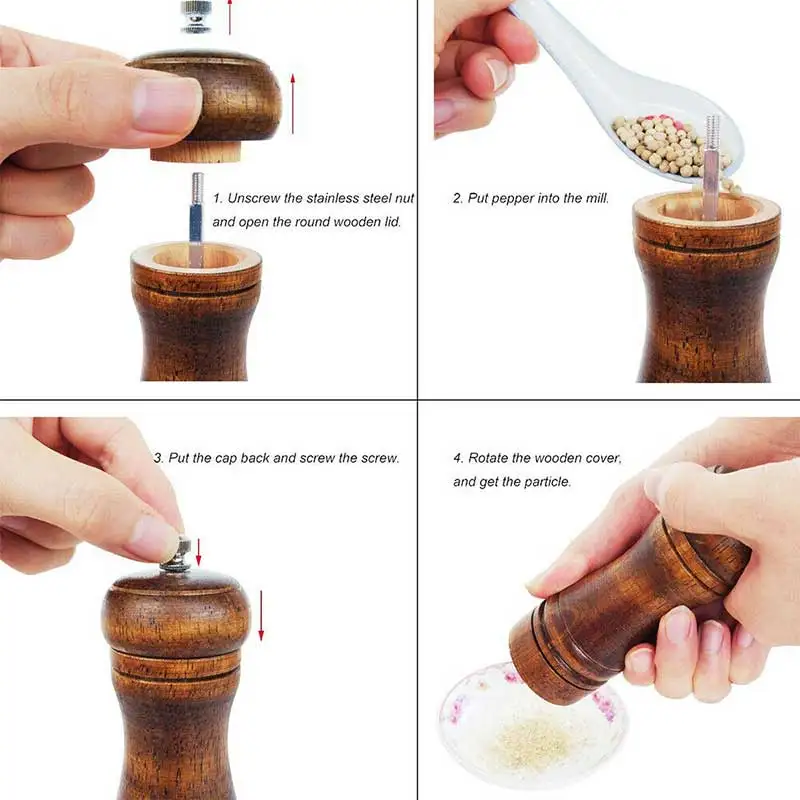 1. Unscrew the stainless steel nut and open the round wooden lid.

2. Put pepper into the mill.

3. Put the cap back and screw the screw.

4. Rotate the wooden cover, and get the particle.