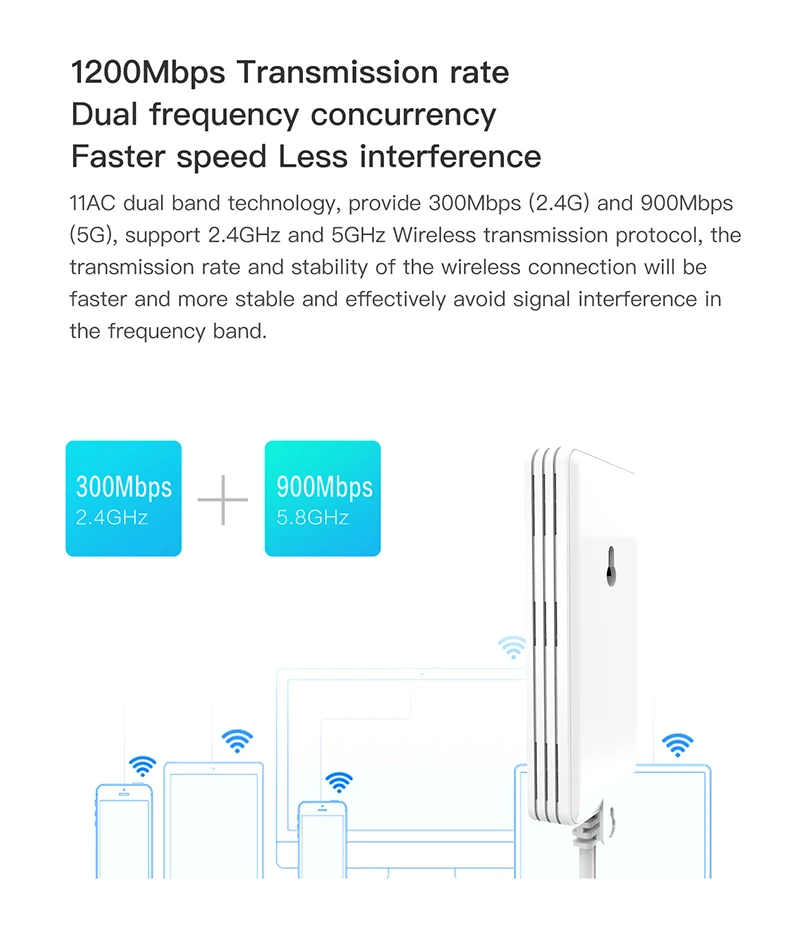 1200Mbps Transmission rate
Dual frequency concurrency
Faster speed Less interference

11AC dual band technology, provide 300Mbps (2.4G) and 900Mbps (5G), support 2.4GHz and 5GHz Wireless transmission protocol, the transmission rate and stability of the wireless connection will be faster and more stable and effectively avoid signal interference in the frequency band.

300Mbps
2.4GHz

+

900Mbps
5.8GHz