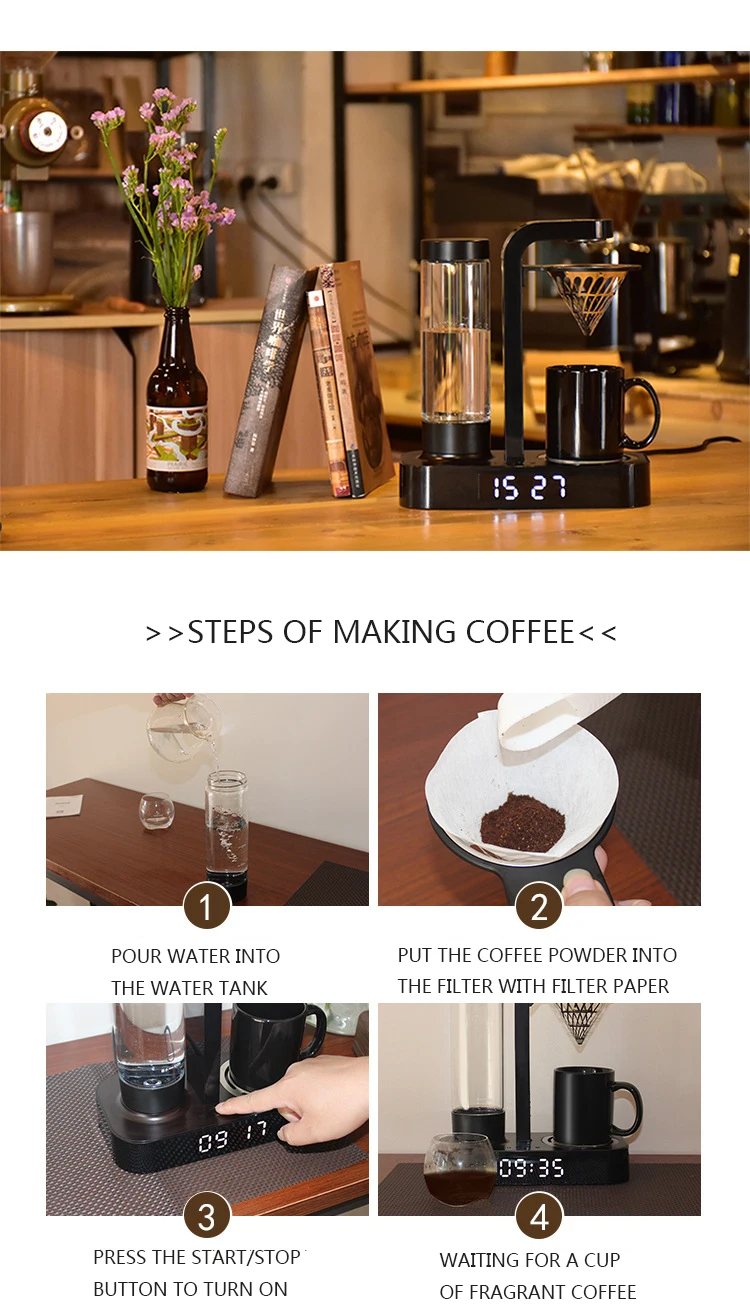 15 27

>>STEPS OF MAKING COFFEE<<

1

POUR WATER INTO THE WATER TANK

2

PUT THE COFFEE POWDER INTO THE FILTER WITH FILTER PAPER

09 17

3

PRESS THE START/STOP BUTTON TO TURN ON

09:35

4

WAITING FOR A CUP OF FRAGRANT COFFEE