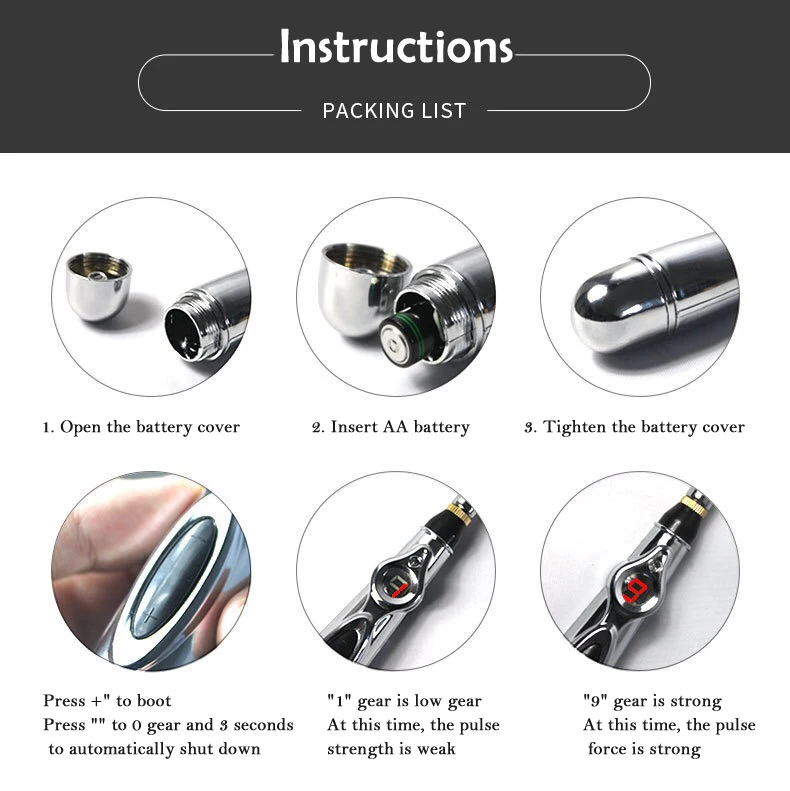 Instructions

PACKING LIST

1. Open the battery cover

2. Insert AA battery

3. Tighten the battery cover

Press +" to boot
Press "" to 0 gear and 3 seconds to automatically shut down

"1" gear is low gear
At this time, the pulse strength is weak

"9" gear is strong
At this time, the pulse force is strong