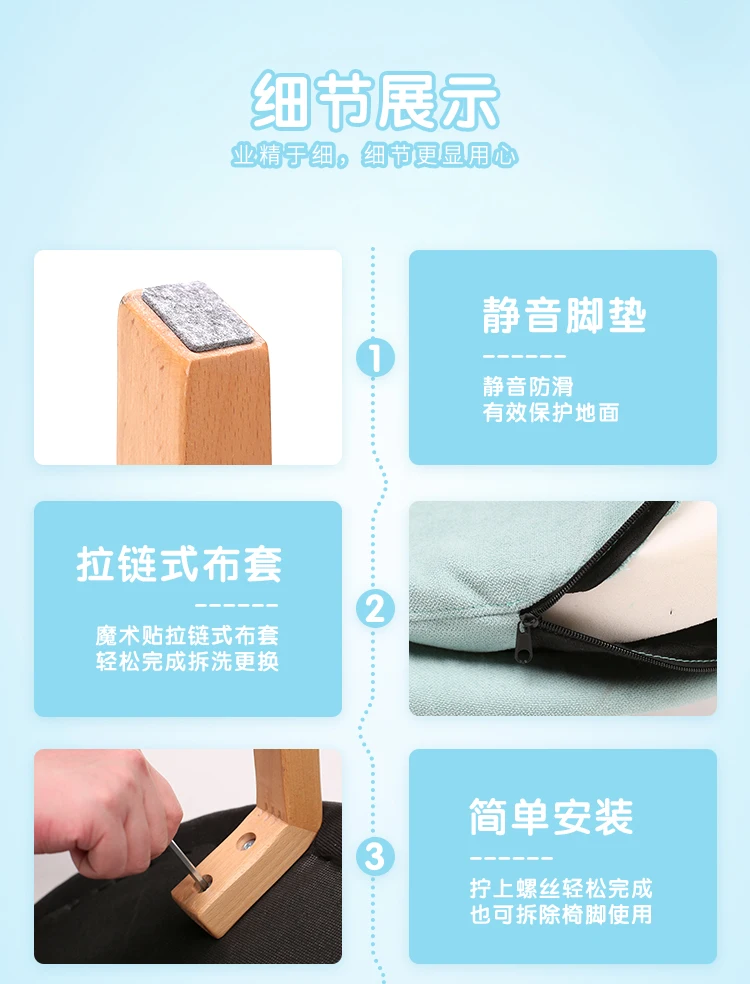 细节展示
业精于细，细节更显用心

1

静音脚垫

静音防滑
有效保护地面

拉链式布套

魔术贴拉链式布套
轻松完成拆洗更换

2

3

简单安装

拧上螺丝轻松完成
也可拆除椅脚使用