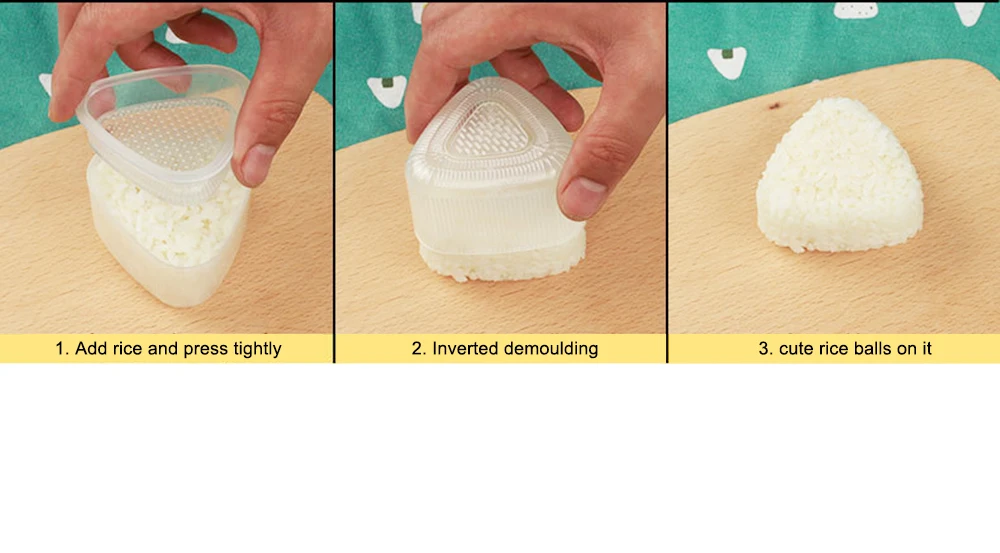 1. Add rice and press tightly

2. Inverted demoulding

3. cute rice balls on it