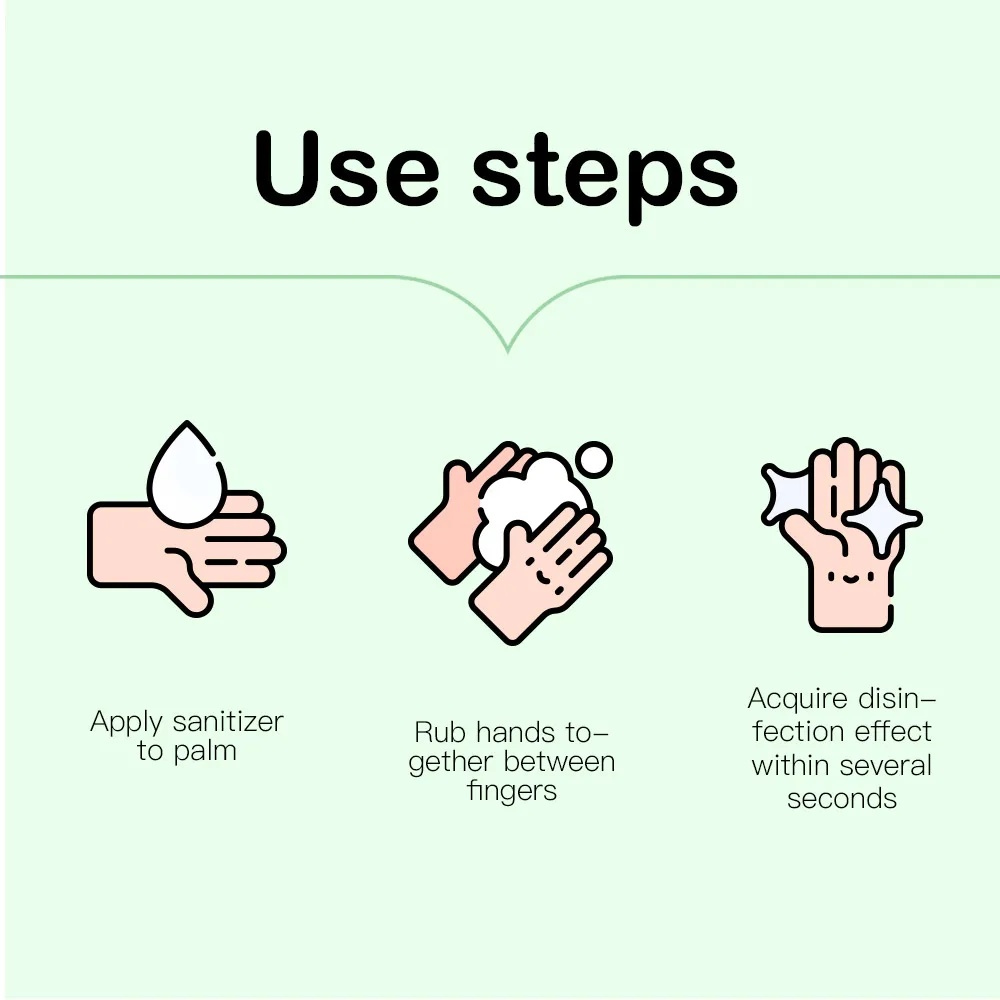 Use steps

Apply sanitizer to palm

Rub hands together between fingers

Acquire disinfection effect within several seconds