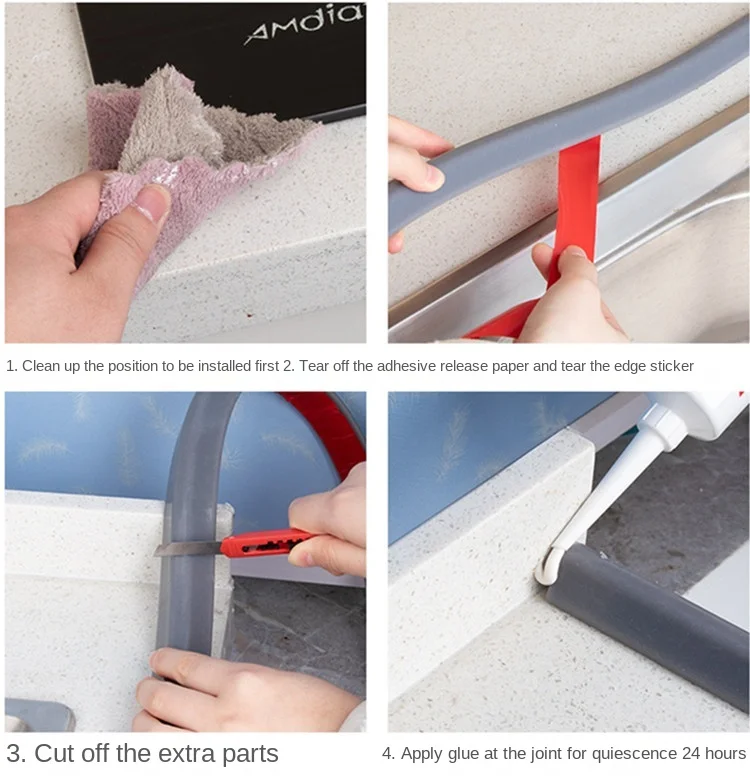 AMdia

1. Clean up the position to be installed first 2. Tear off the adhesive release paper and tear the edge sticker

3. Cut off the extra parts

4. Apply glue at the joint for quiescence 24 hours