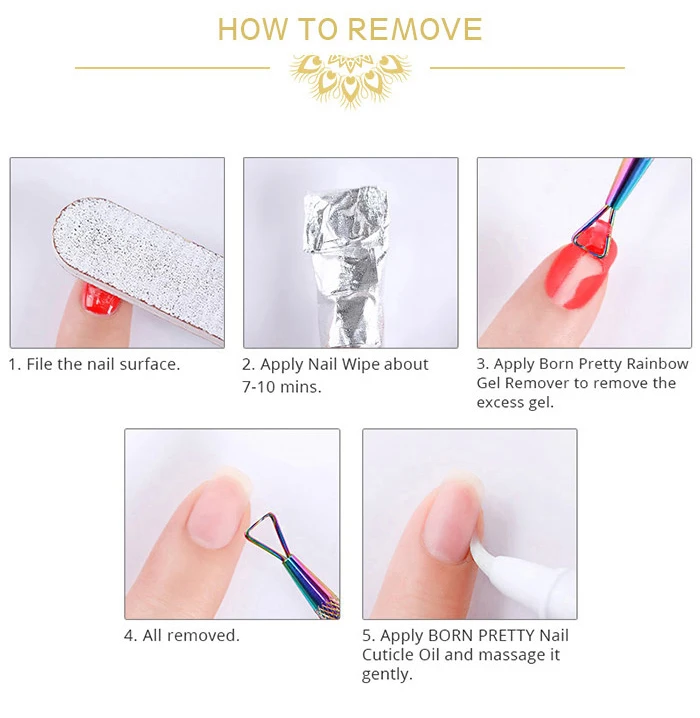 HOW TO REMOVE

1. File the nail surface.

2. Apply Nail Wipe about 7-10 mins.

3. Apply Born Pretty Rainbow Gel Remover to remove the excess gel.

4. All removed.

5. Apply BORN PRETTY Nail Cuticle Oil and massage it gently.