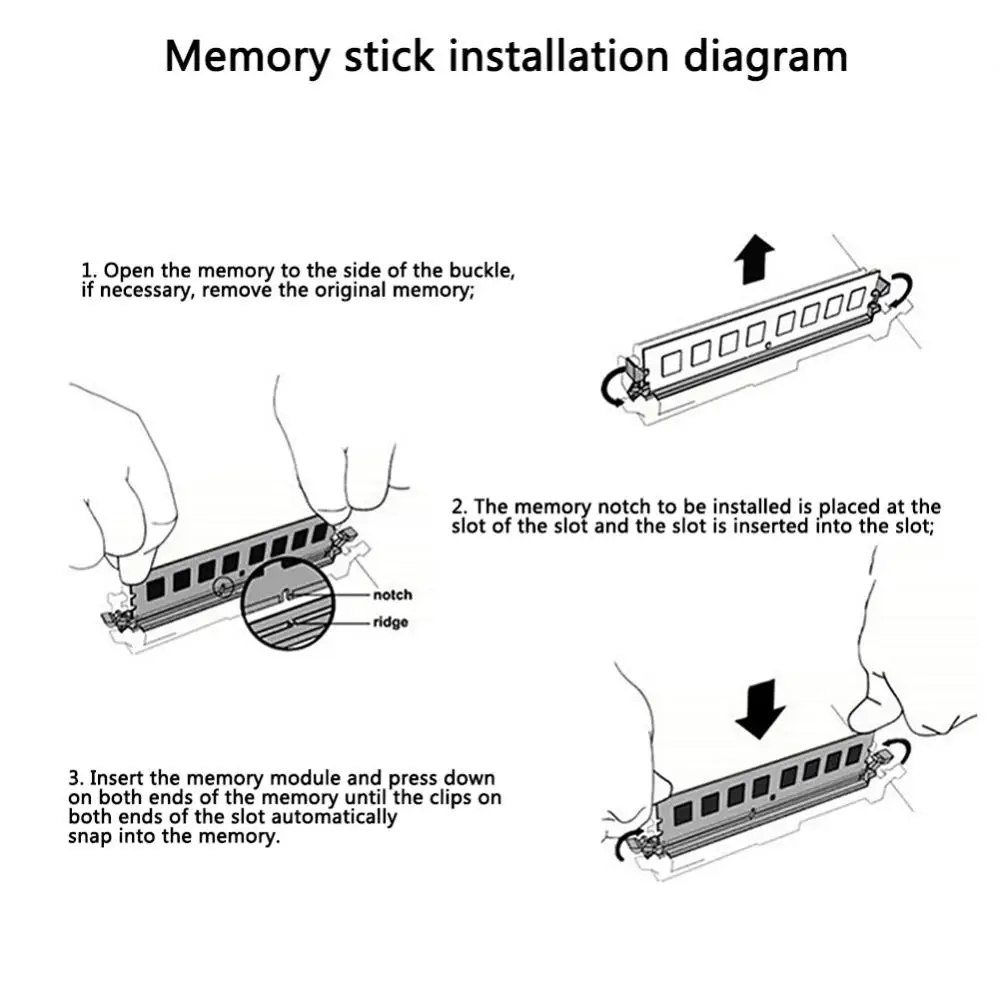 Memory stick installation diagram

1. Open the memory to the side of the buckle, if necessary, remove the original memory;

notch

ridge

2. The memory notch to be installed is placed at the slot of the slot and the slot is inserted into the slot;

3. Insert the memory module and press down on both ends of the memory until the clips on both ends of the slot automatically snap into the memory.