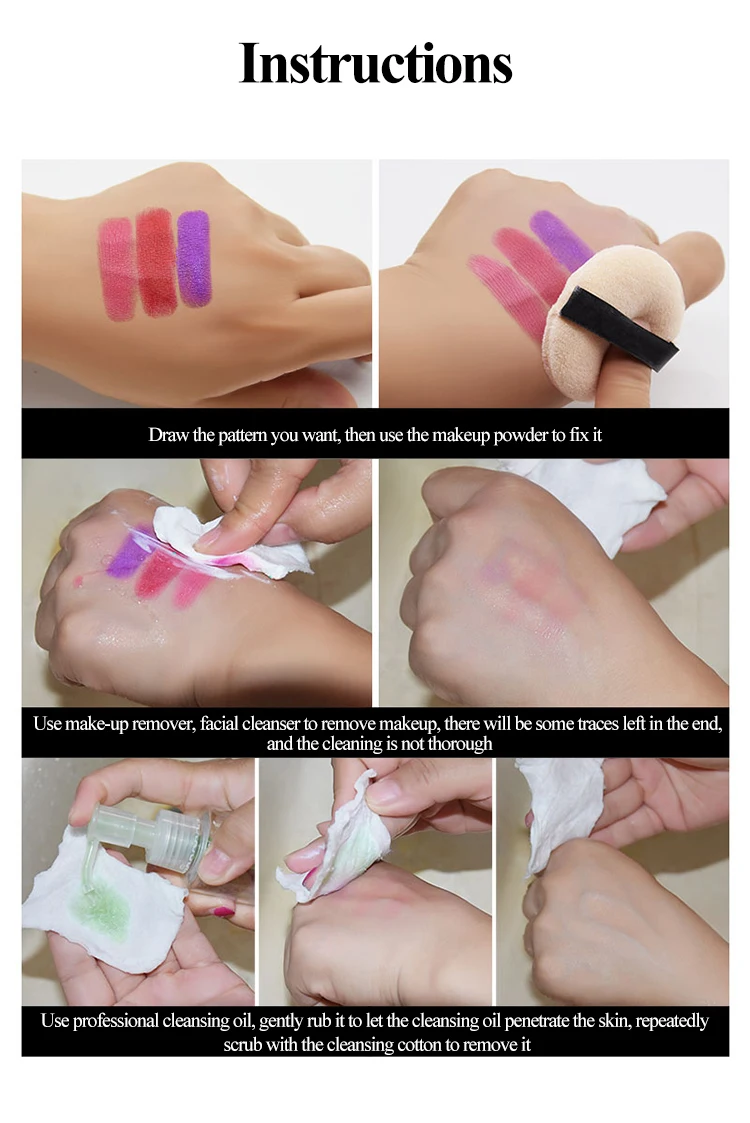 Instructions

Draw the pattern you want, then use the makeup powder to fix it

Use make-up remover, facial cleanser to remove makeup, there will be some traces left in the end, and the cleaning is not thorough

Use professional cleansing oil, gently rub it to let the cleansing oil penetrate the skin, repeatedly scrub with the cleansing cotton to remove it