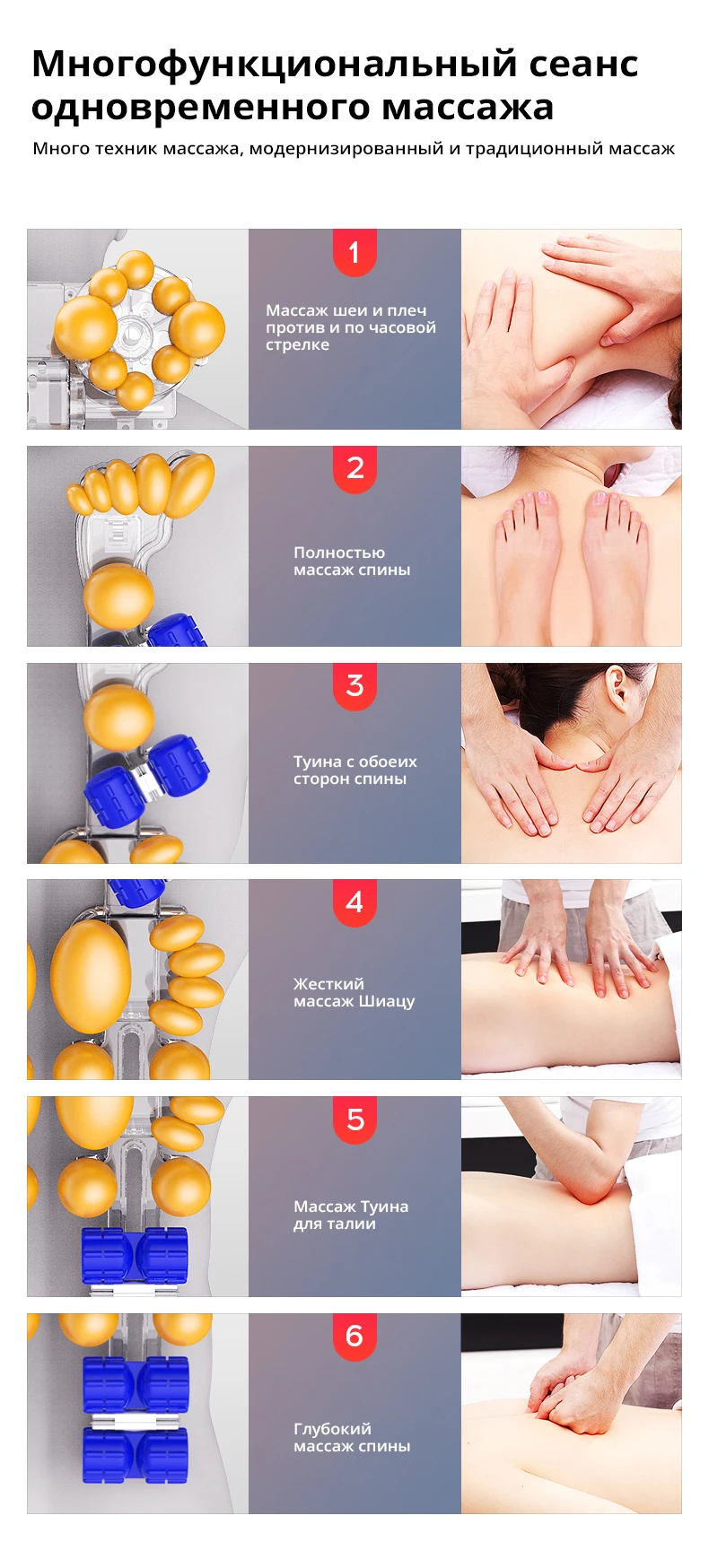 Многофункциональный сеанс одновременного массажа

Много техник массажа, модернизированный и традиционный массаж

1

Массаж шеи и плеч против и по часовой стрелке

2

Полностью массаж спины

3

Туина с обоеих сторон спины

4

Жесткий массаж Шиацу

5

Массаж Туина для талии

6

Глубокий массаж спины