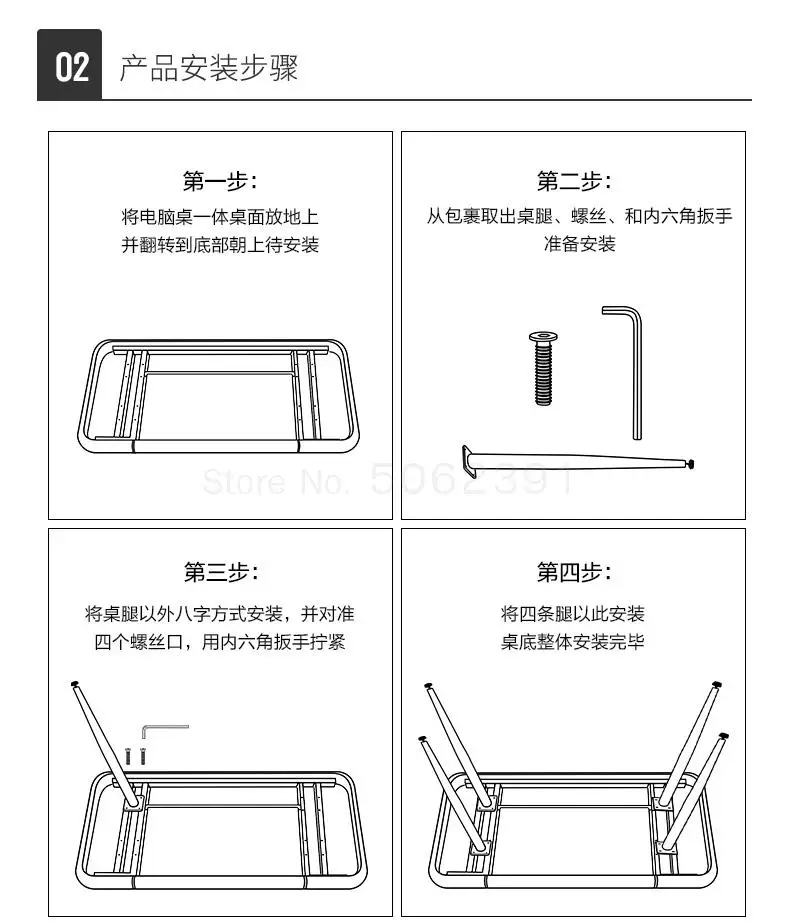 02 产品安装步骤

第一步：
将电脑桌一体桌面放地上
并翻转到底部朝上待安装

第二步：
从包裹取出桌腿、螺丝、和内六角扳手
准备安装

Store No. 5062391

第三步：
将桌腿以外八字方式安装，并对准
四个螺丝口，用内六角扳手拧紧

第四步：
将四条腿以此安装
桌底整体安装完毕