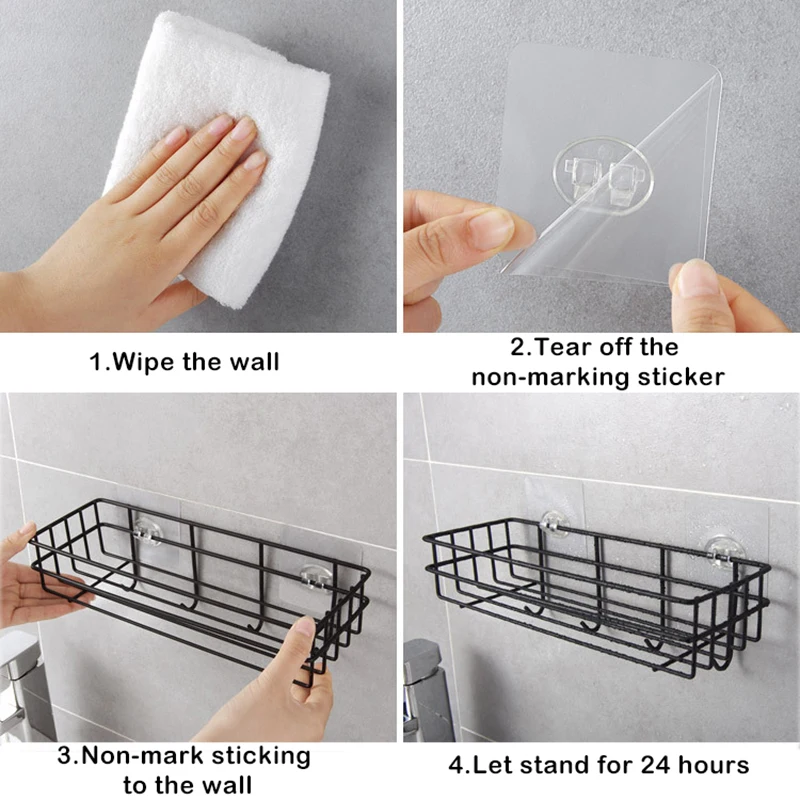 1.Wipe the wall

2.Tear off the non-marking sticker

3.Non-mark sticking to the wall

4.Let stand for 24 hours