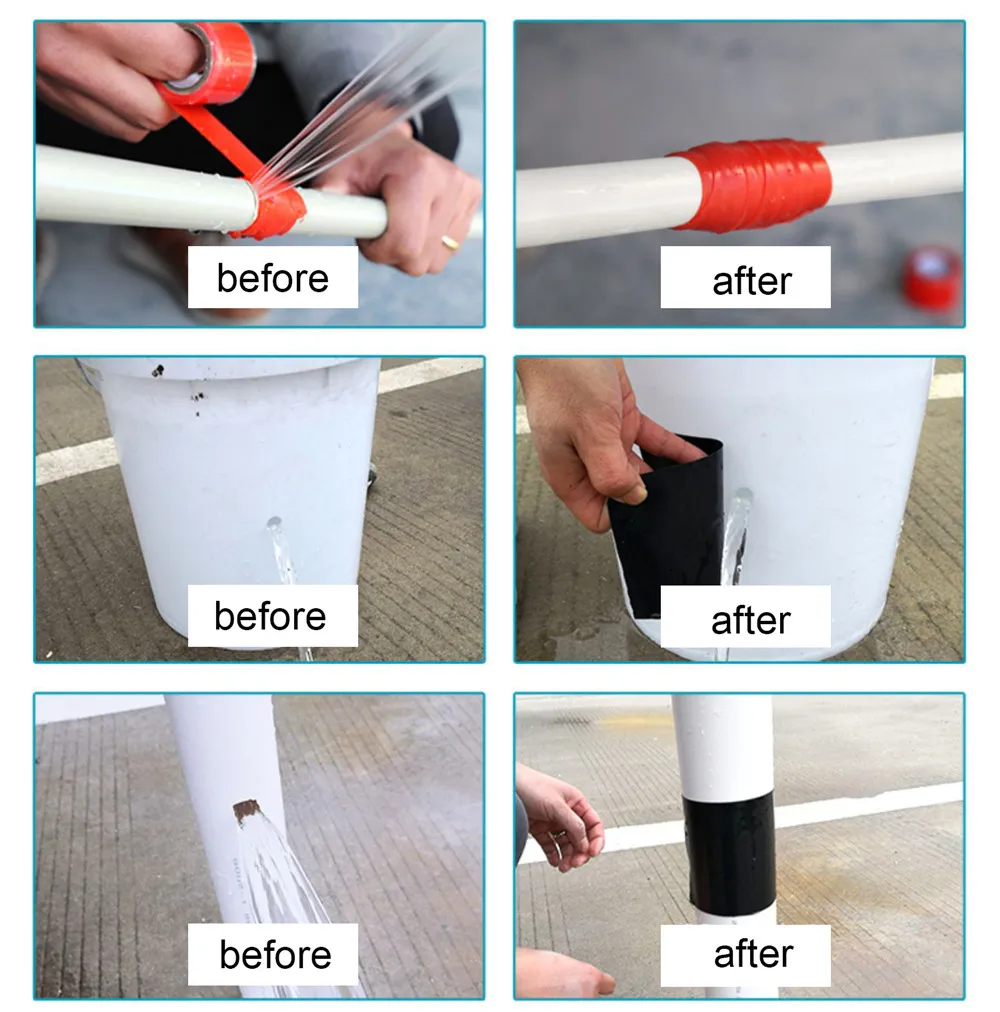 before

after

before

after

before

after