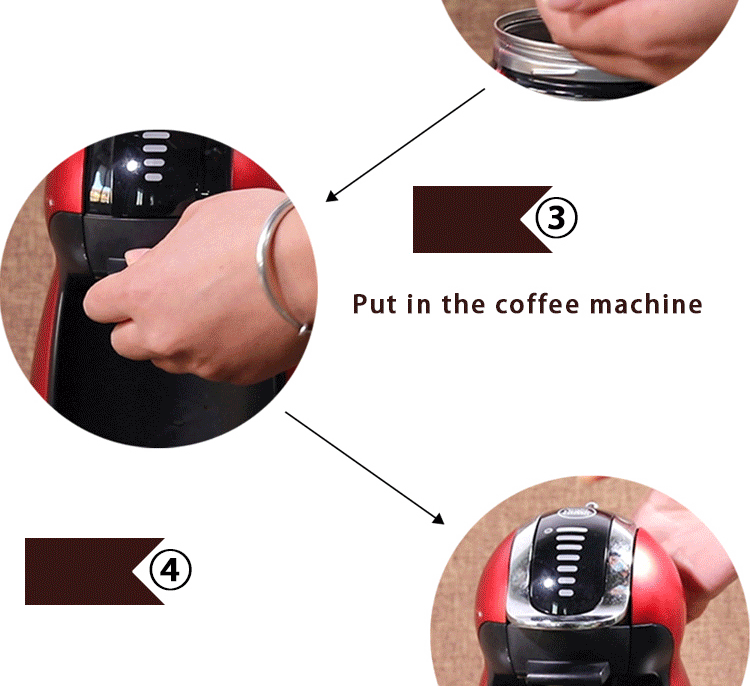 ③

Put in the coffee machine

④