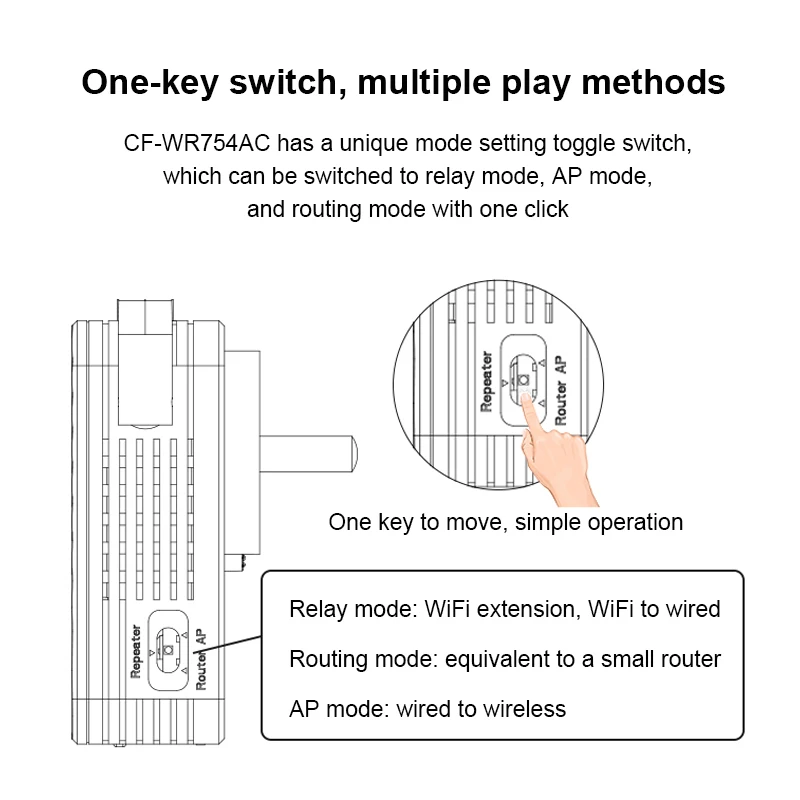 One-key switch, multiple play methods

CF-WR754AC has a unique mode setting toggle switch, which can be switched to relay mode, AP mode, and routing mode with one click

Repeater
Router AP

One key to move, simple operation

Repeater
Router AP

Relay mode: WiFi extension, WiFi to wired

Routing mode: equivalent to a small router

AP mode: wired to wireless