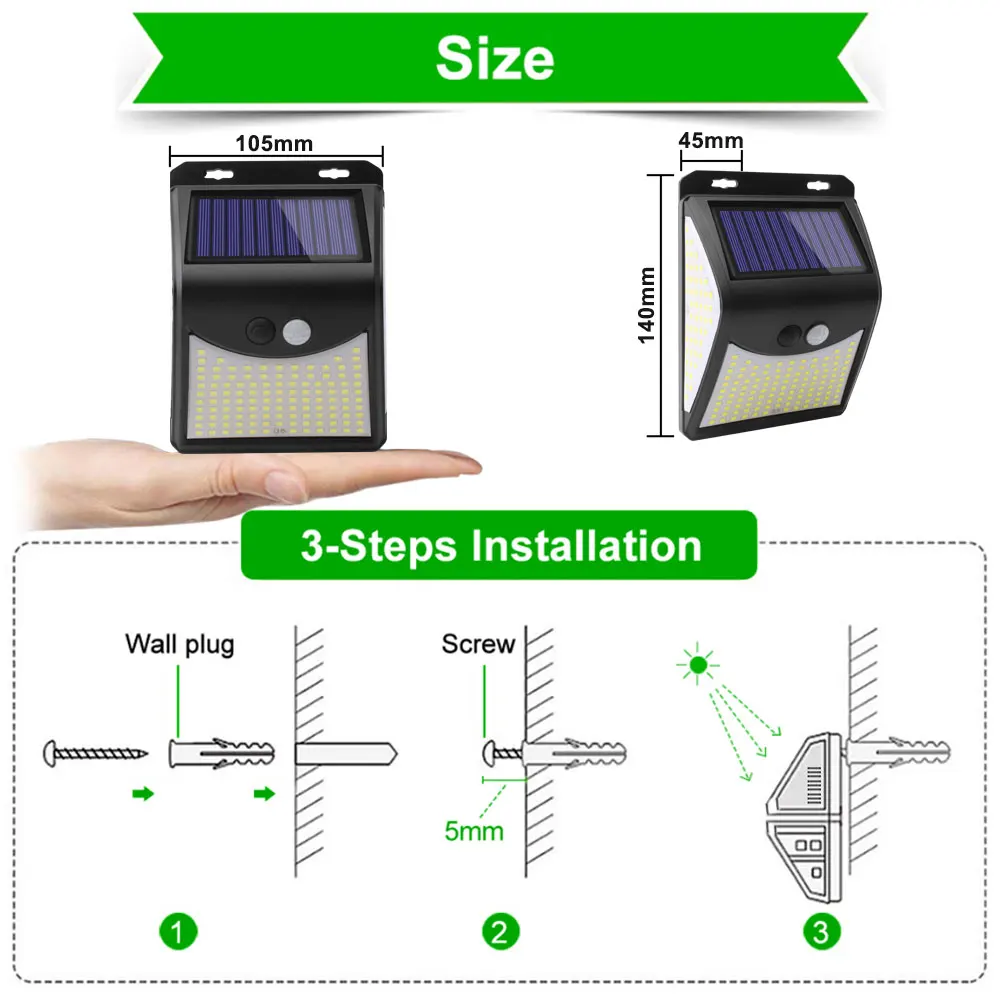 Size

105mm

45mm

140mm

3-Steps Installation

Wall plug

Screw

5mm

1

2

3