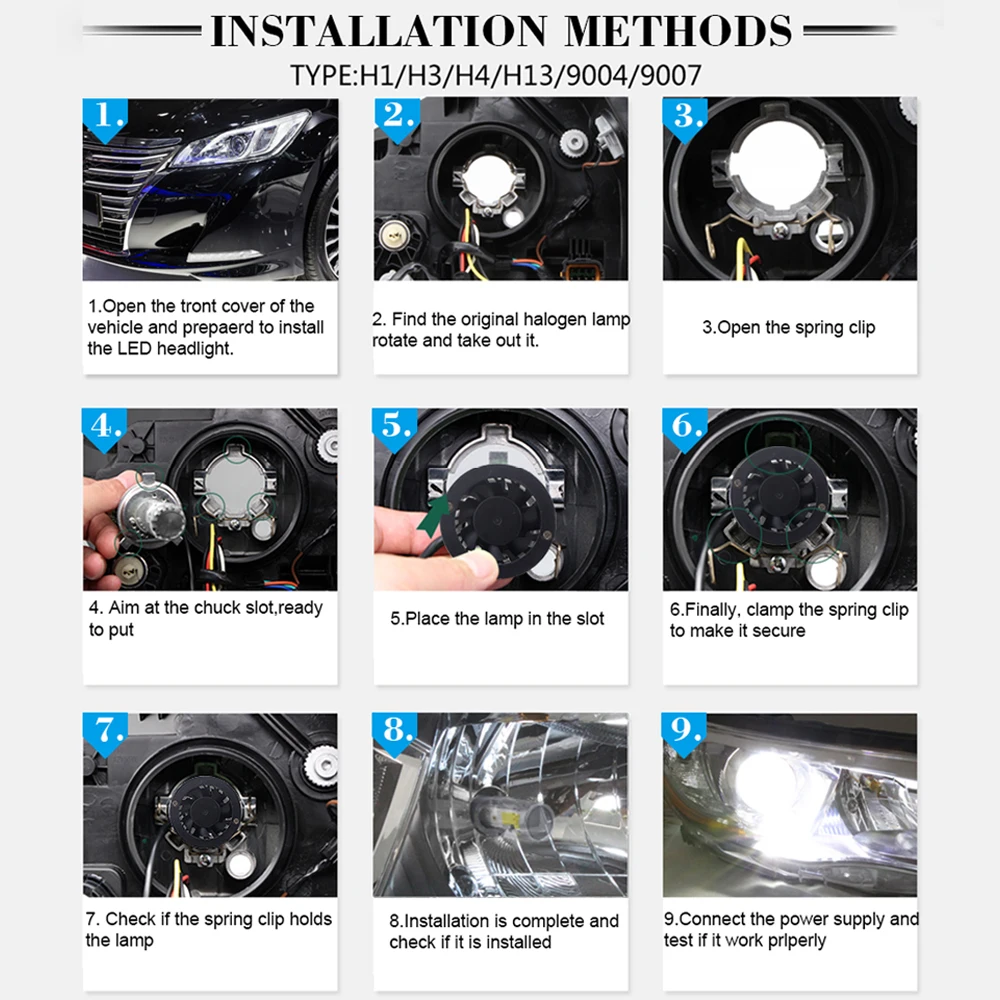 INSTALLATION METHODS

TYPE:H1/H3/H4/H13/9004/9007

1.

1.Open the tront cover of the vehicle and prepaerd to install the LED headlight.

2.

2. Find the original halogen lamp rotate and take out it.

3.

3.Open the spring clip

4.

4. Aim at the chuck slot,ready to put

5.

5.Place the lamp in the slot

6.

6.Finally, clamp the spring clip to make it secure

7.

7. Check if the spring clip holds the lamp

8.

8.Installation is complete and check if it is installed

9.

9.Connect the power supply and test if it work prlperly