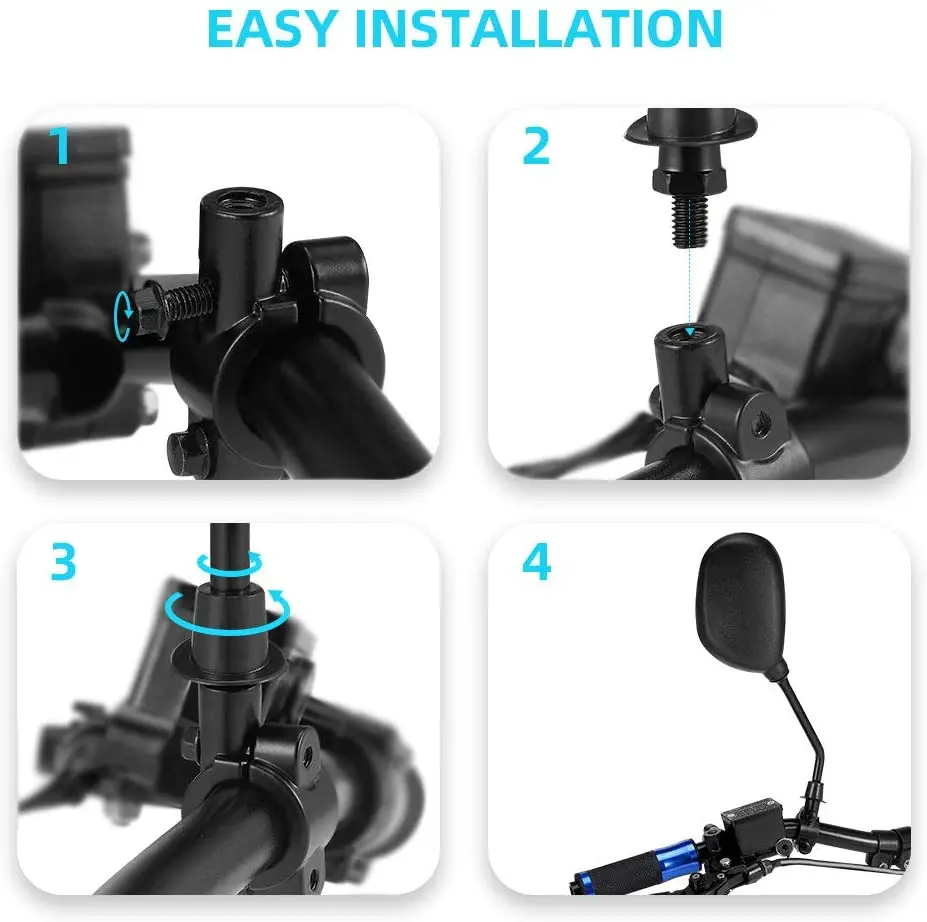 EASY INSTALLATION

1

2

3

4