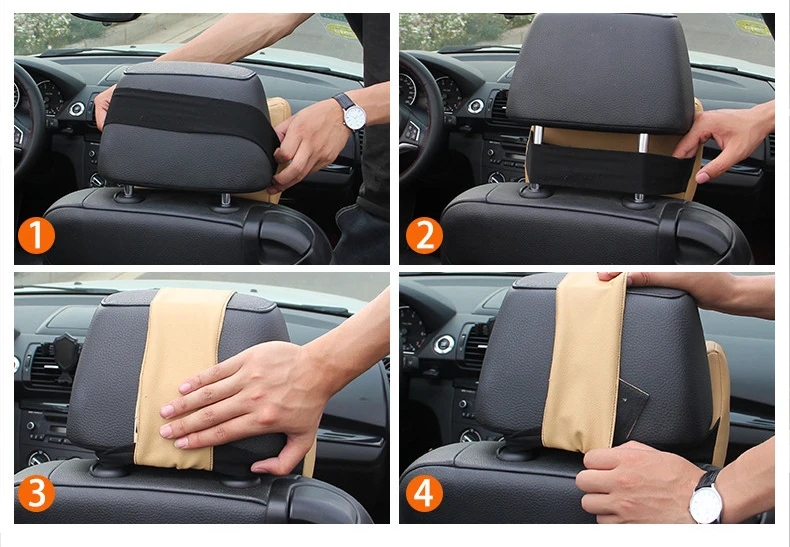 1

2

3

4