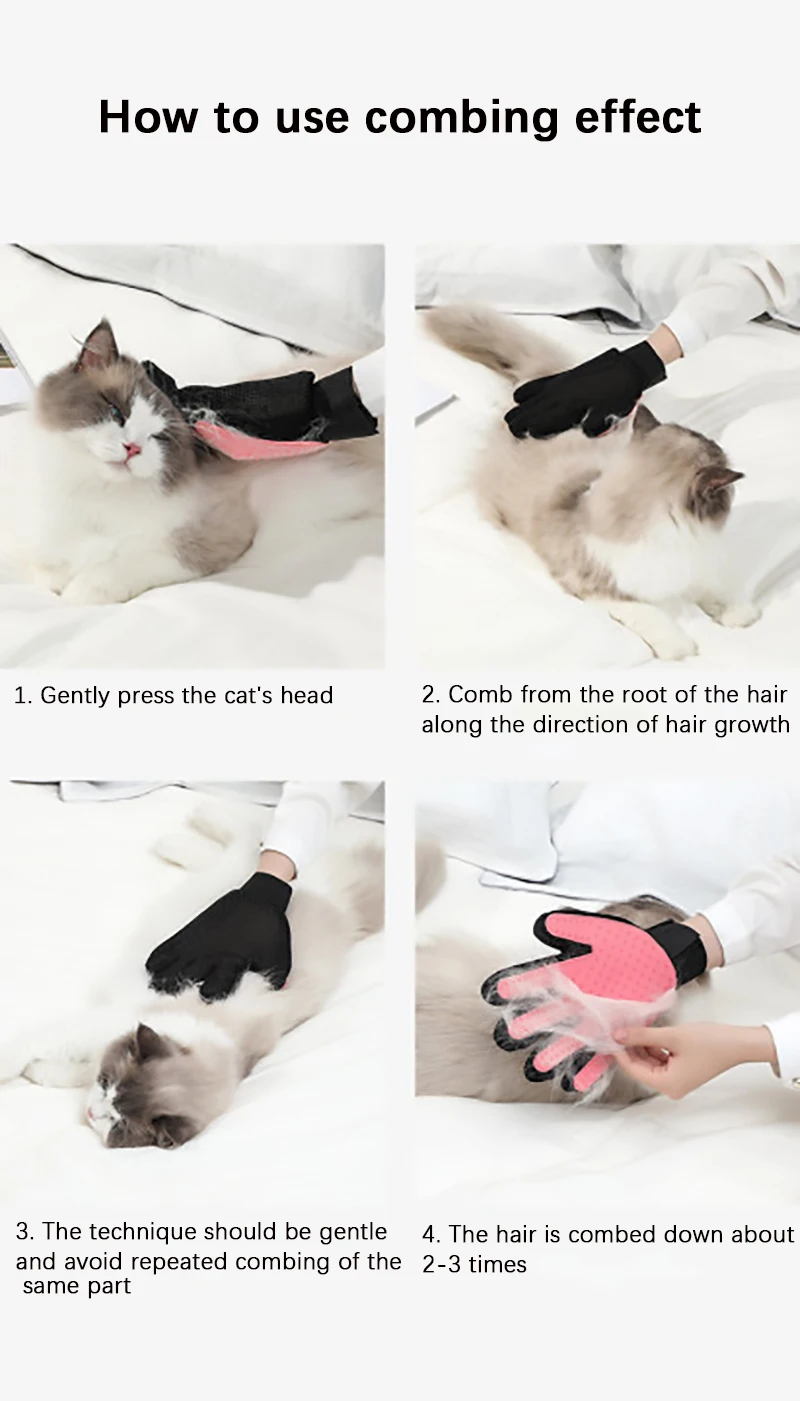 How to use combing effect

1. Gently press the cat's head

2. Comb from the root of the hair along the direction of hair growth

3. The technique should be gentle and avoid repeated combing of the same part

4. The hair is combed down about 2-3 times