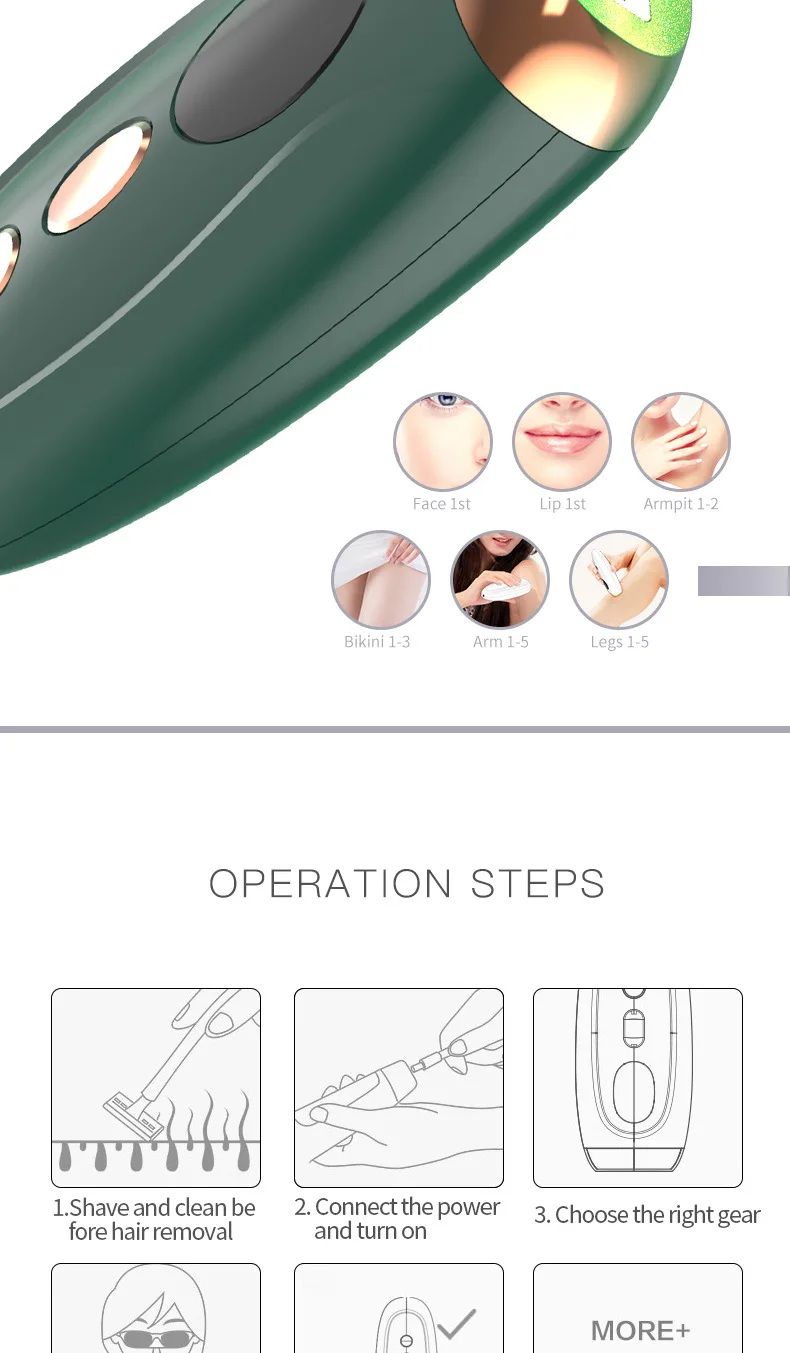 Face 1st
Lip 1st
Armpit 1-2
Bikini 1-3
Arm 1-5
Legs 1-5

OPERATION STEPS

1.Shave and clean be fore hair removal
2. Connect the power and turn on
3. Choose the right gear

MORE+