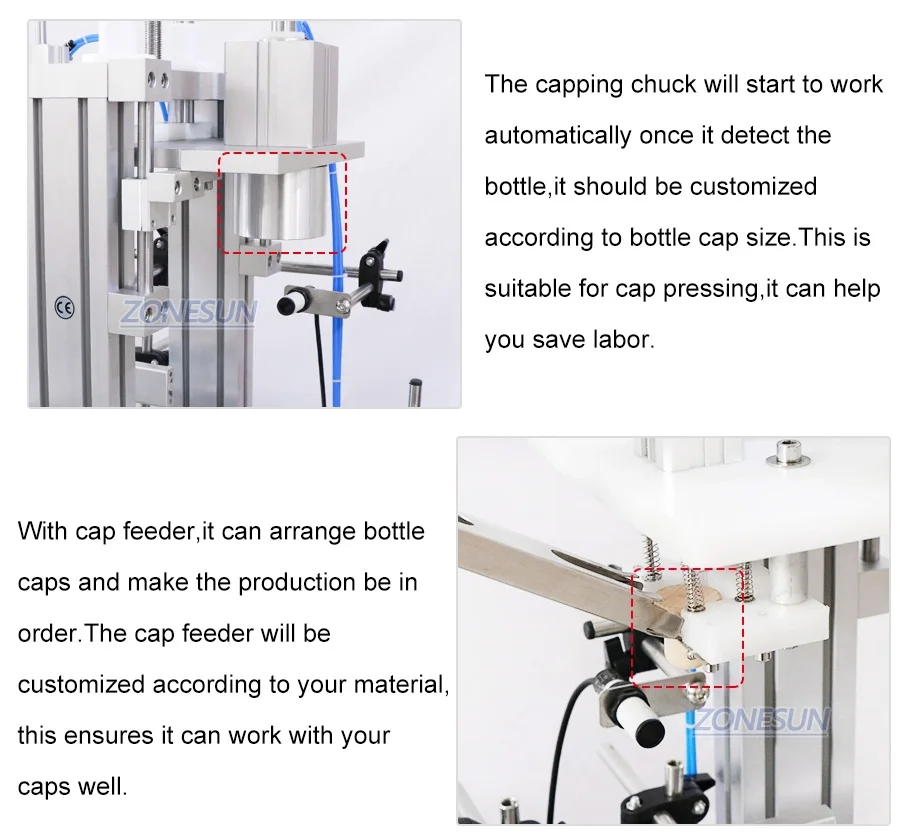 CE

ZONESUN

The capping chuck will start to work automatically once it detect the bottle,it should be customized according to bottle cap size.This is suitable for cap pressing,it can help you save labor.

With cap feeder,it can arrange bottle caps and make the production be in order.The cap feeder will be customized according to your material, this ensures it can work with your caps well.

ZONESUN