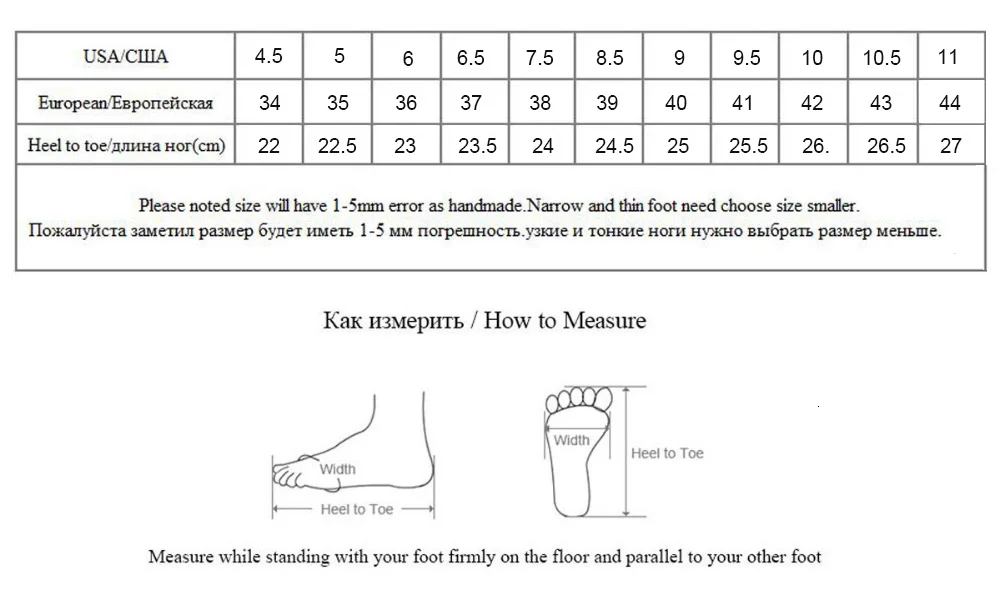 | USA/США | 4.5 | 5 | 6 | 6.5 | 7.5 | 8.5 | 9 | 9.5 | 10 | 10.5 | 11 |
|---|---|---|---|---|---|---|---|---|---|---|---|
| European/Европейская | 34 | 35 | 36 | 37 | 38 | 39 | 40 | 41 | 42 | 43 | 44 |
| Heel to toe/длина ног(cm) | 22 | 22.5 | 23 | 23.5 | 24 | 24.5 | 25 | 25.5 | 26. | 26.5 | 27 |

Please noted size will have 1-5mm error as handmade.Narrow and thin foot need choose size smaller.
Пожалуйста заметил размер будет иметь 1-5 мм погрешность.узкие и тонкие ноги нужно выбрать размер меньше.

Как измерить / How to Measure

Width
Heel to Toe

Width
Heel to Toe

Measure while standing with your foot firmly on the floor and parallel to your other foot