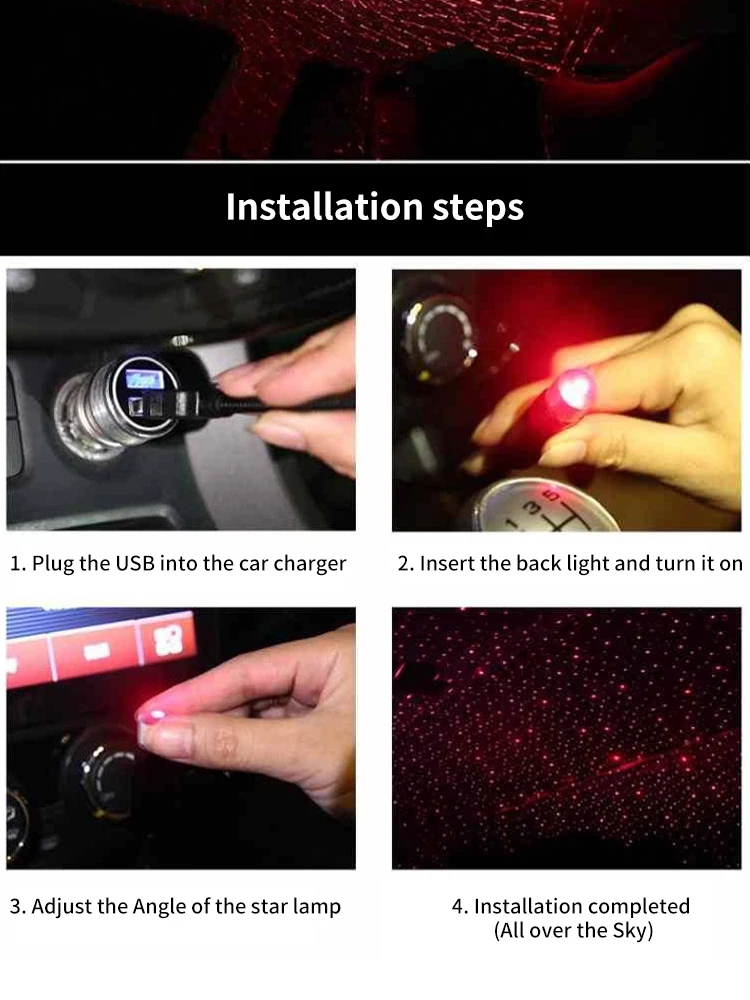 Installation steps

1. Plug the USB into the car charger

2. Insert the back light and turn it on

3. Adjust the Angle of the star lamp

4. Installation completed
(All over the Sky)