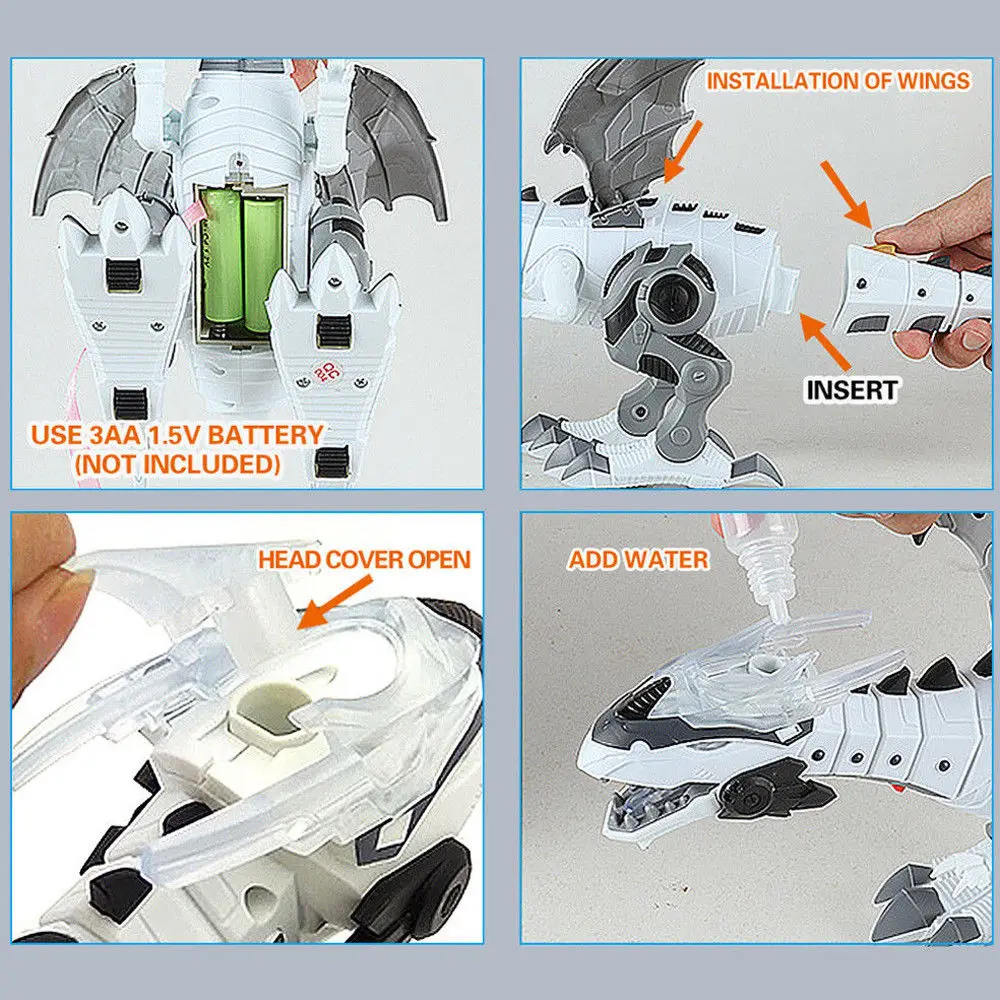 USE 3AA 1.5V BATTERY
(NOT INCLUDED)

INSTALLATION OF WINGS

INSERT

HEAD COVER OPEN

ADD WATER