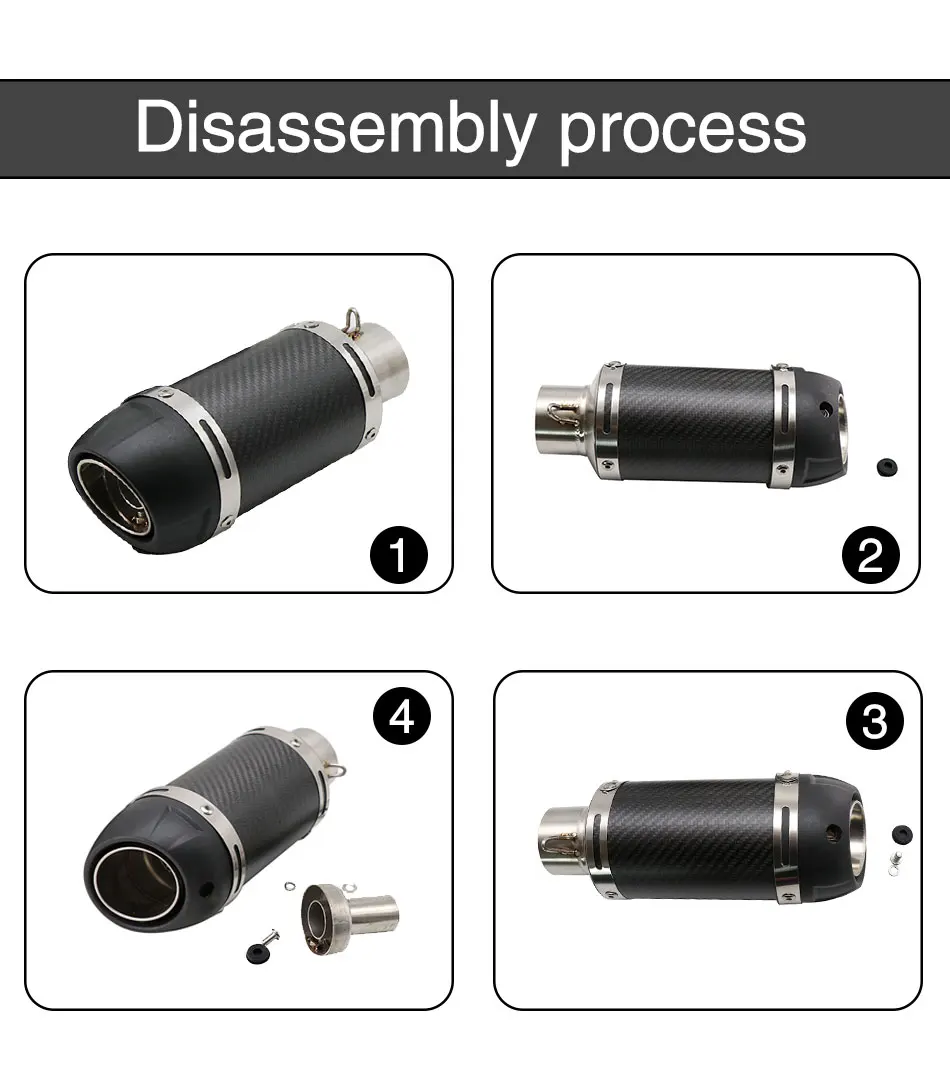 Disassembly process

1

2

4

3