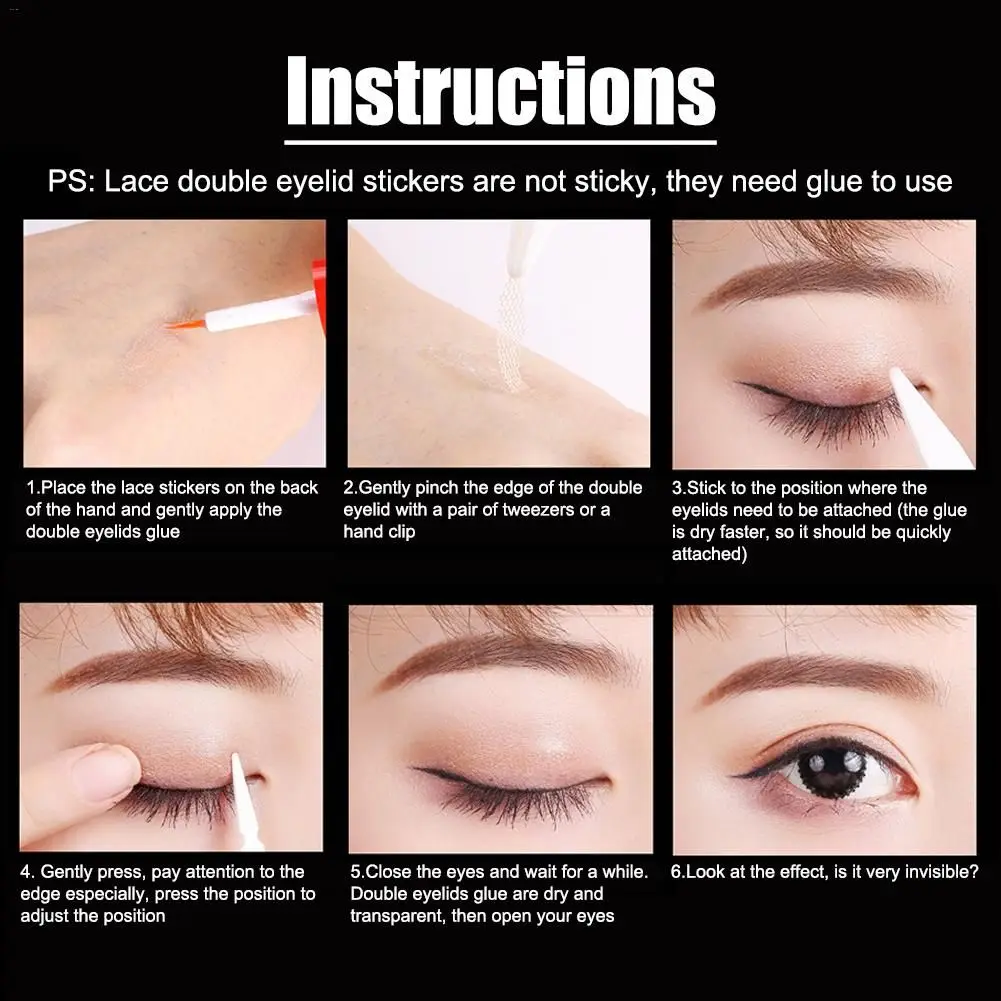 Instructions

PS: Lace double eyelid stickers are not sticky, they need glue to use

1.Place the lace stickers on the back of the hand and gently apply the double eyelids glue

2.Gently pinch the edge of the double eyelid with a pair of tweezers or a hand clip

3.Stick to the position where the eyelids need to be attached (the glue is dry faster, so it should be quickly attached)

4. Gently press, pay attention to the edge especially, press the position to adjust the position

5.Close the eyes and wait for a while. Double eyelids glue are dry and transparent, then open your eyes

6.Look at the effect, is it very invisible?