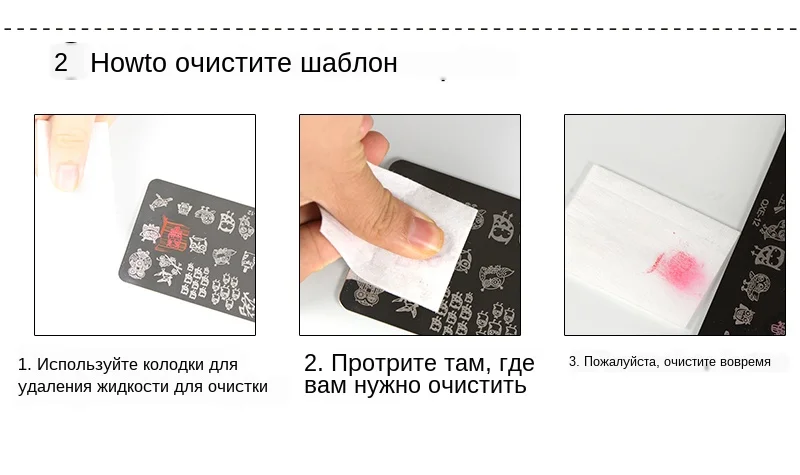 2 Howto очистите шаблон

OXE-12

1. Используйте колодки для удаления жидкости для очистки

2. Протрите там, где вам нужно очистить

3. Пожалуйста, очистите вовремя