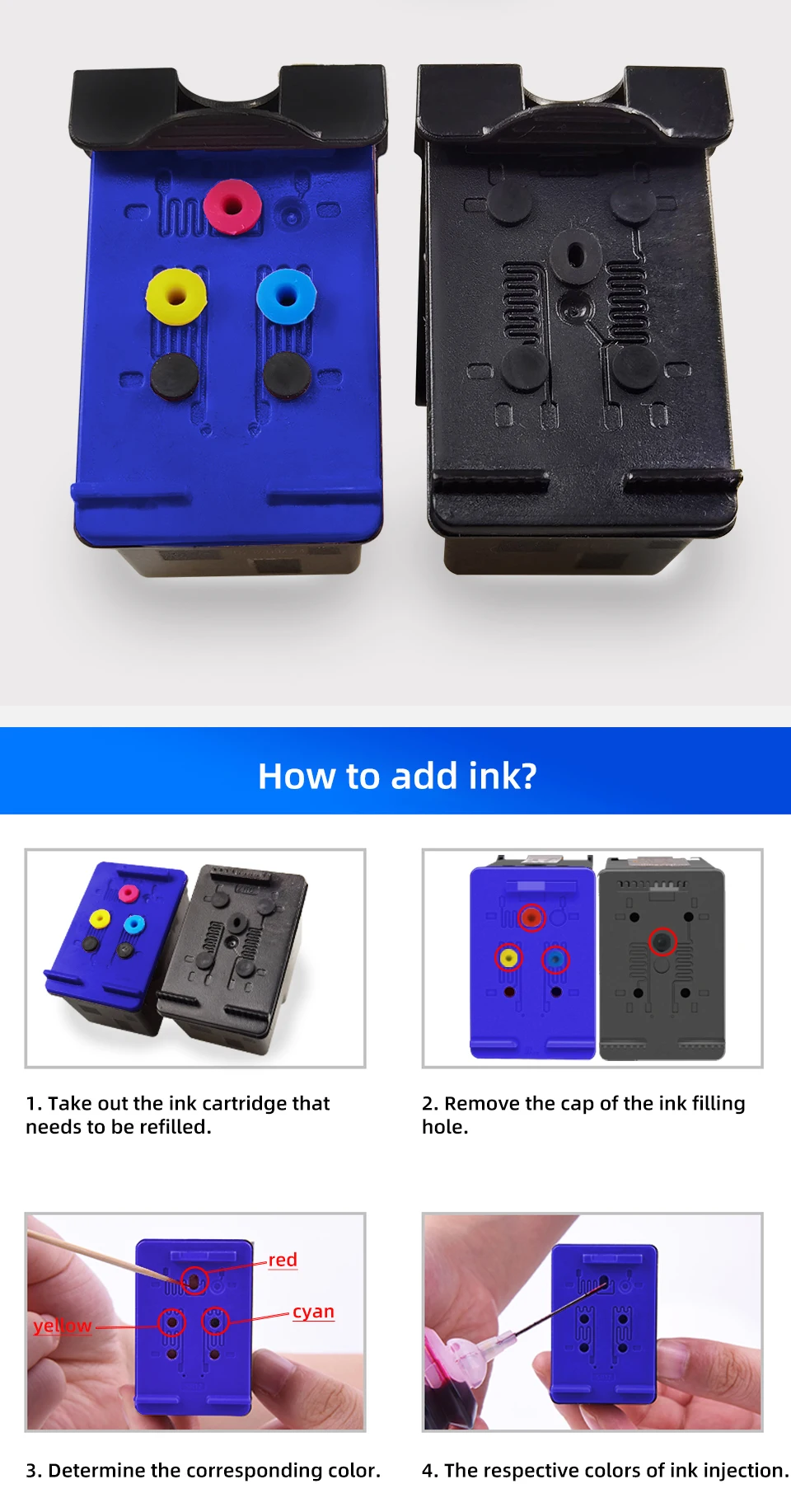 How to add ink?

1. Take out the ink cartridge that needs to be refilled.

2. Remove the cap of the ink filling hole.

red

yellow

cyan

3. Determine the corresponding color.

4. The respective colors of ink injection.