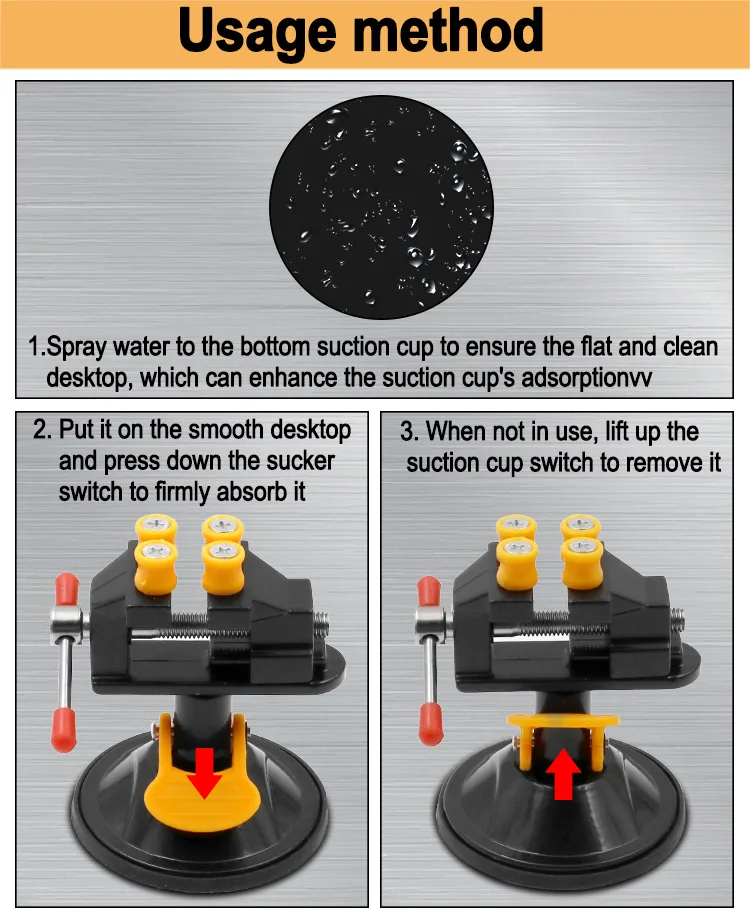 Usage method

1.Spray water to the bottom suction cup to ensure the flat and clean desktop, which can enhance the suction cup's adsorptionvv

2. Put it on the smooth desktop and press down the sucker switch to firmly absorb it

3. When not in use, lift up the suction cup switch to remove it