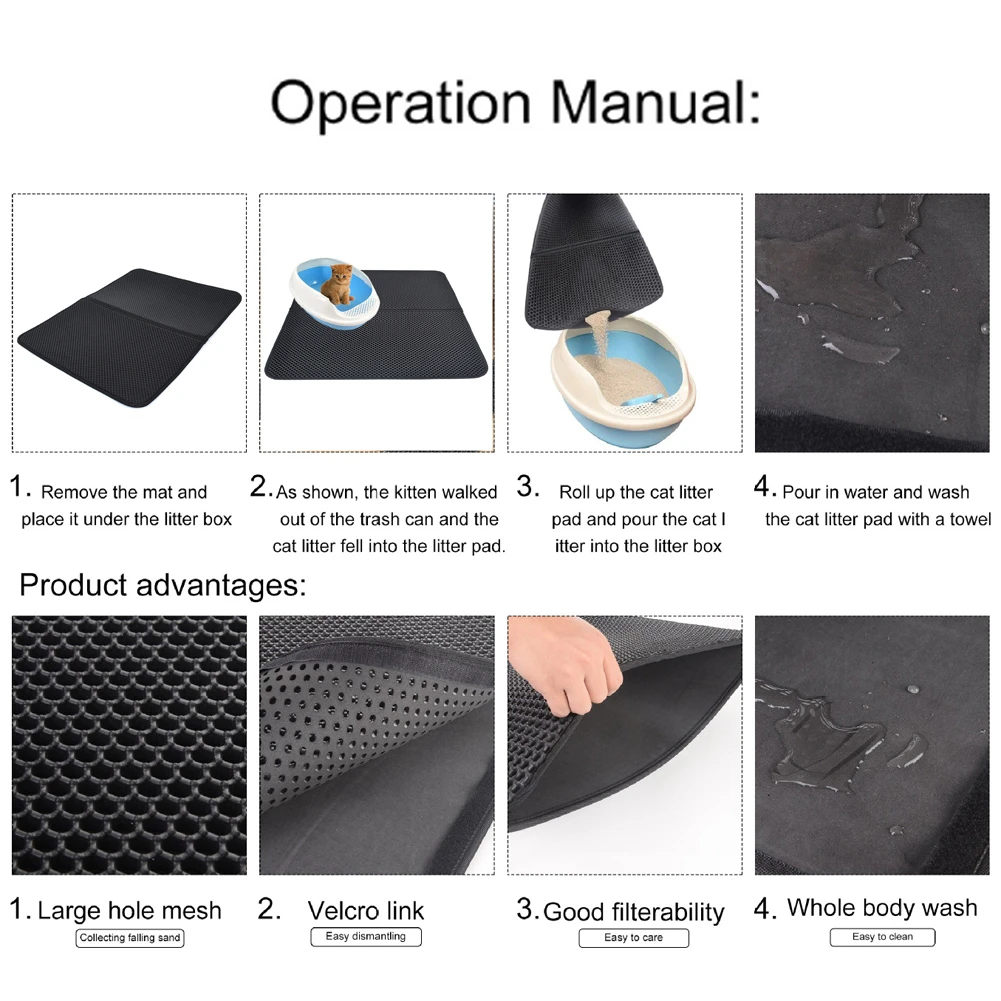 Operation Manual:

1. Remove the mat and place it under the litter box

2. As shown, the kitten walked out of the trash can and the cat litter fell into the litter pad.

3. Roll up the cat litter pad and pour the cat l itter into the litter box

4. Pour in water and wash the cat litter pad with a towel

Product advantages:

1. Large hole mesh
Collecting falling sand

2. Velcro link
Easy dismantling

3. Good filterability
Easy to care

4. Whole body wash
Easy to clean